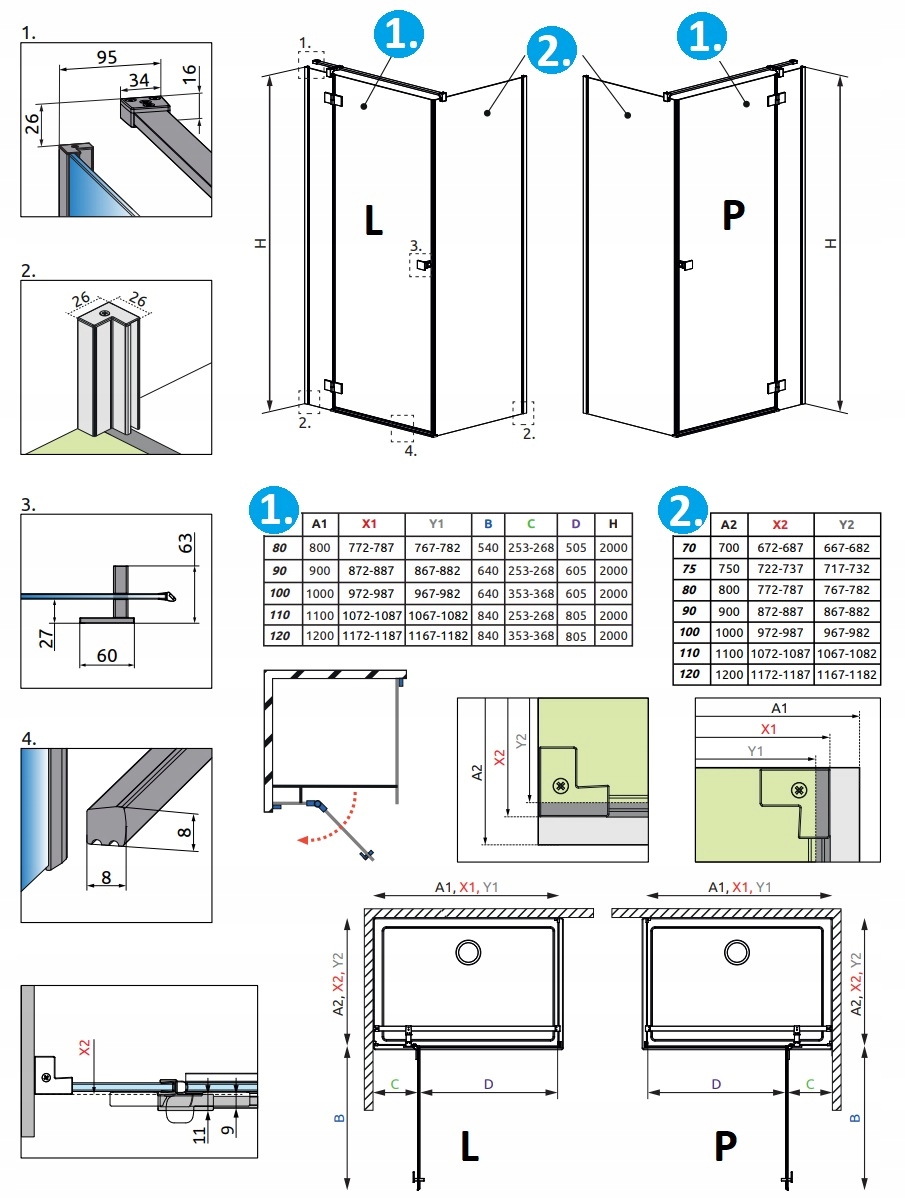 1.

95
34
16
26

2.

26
26

3.

63
27
60

4.

8
8

X2
11
9

1.
2.
1.

1.
H
L
3.
2.
4.
2.
P
H

1.

|  | A1 | X1 | Y1 | B | C | D | H |
|---|---|---|---|---|---|---|---|
| 80 | 800 | 772-787 | 767-782 | 540 | 253-268 | 505 | 2000 |
| 90 | 900 | 872-887 | 867-882 | 640 | 253-268 | 605 | 2000 |
| 100 | 1000 | 972-987 | 967-982 | 640 | 353-368 | 605 | 2000 |
| 110 | 1100 | 1072-1087 | 1067-1082 | 840 | 253-268 | 805 | 2000 |
| 120 | 1200 | 1172-1187 | 1167-1182 | 840 | 353-368 | 805 | 2000 |

2.

|  | A2 | X2 | Y2 |
|---|---|---|---|
| 70 | 700 | 672-687 | 667-682 |
| 75 | 750 | 722-737 | 717-732 |
| 80 | 800 | 772-787 | 767-782 |
| 90 | 900 | 872-887 | 867-882 |
| 100 | 1000 | 972-987 | 967-982 |
| 110 | 1100 | 1072-1087 | 1067-1082 |
| 120 | 1200 | 1172-1187 | 1167-1182 |

A2
X2
Y2

A1
X1
Y1

A1, X1, Y1
A2, X2, Y2
C
D
B
L

A1, X1, Y1
A2, X2, Y2
D
C
B
P