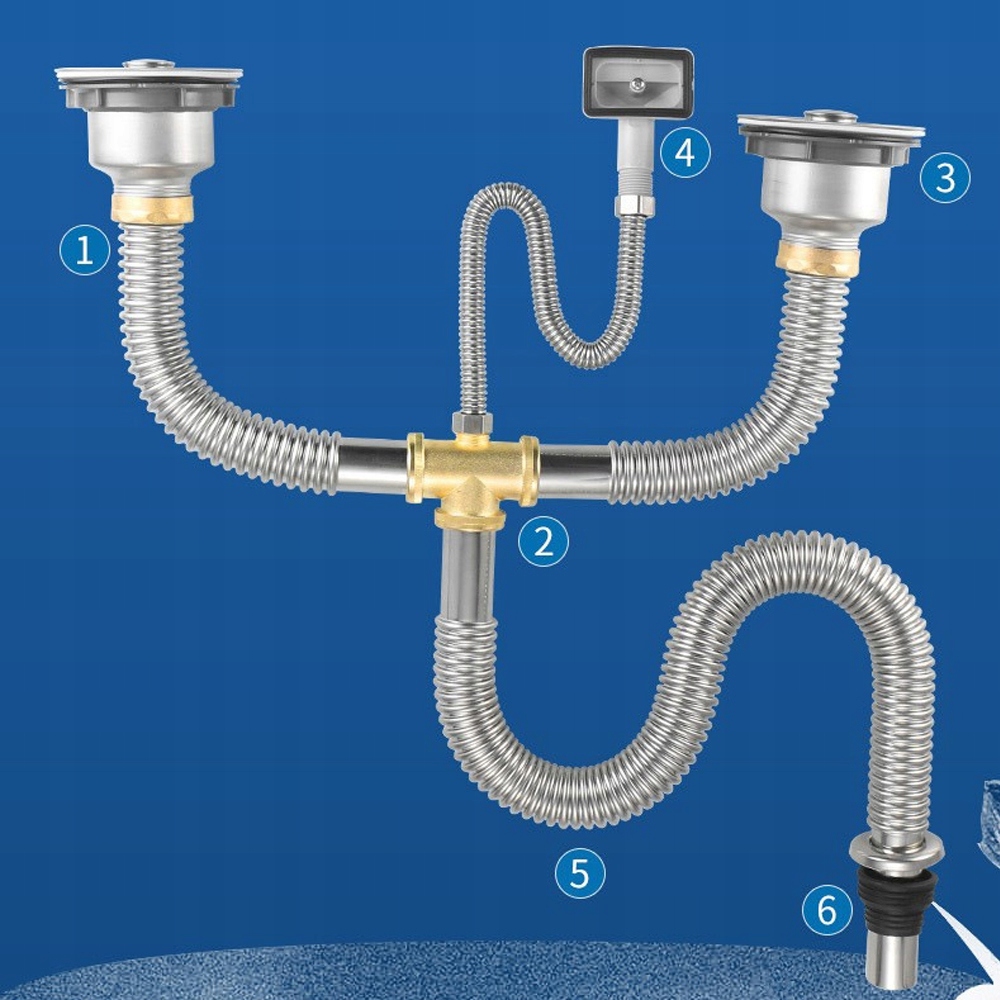 1
4
3
2
5
6