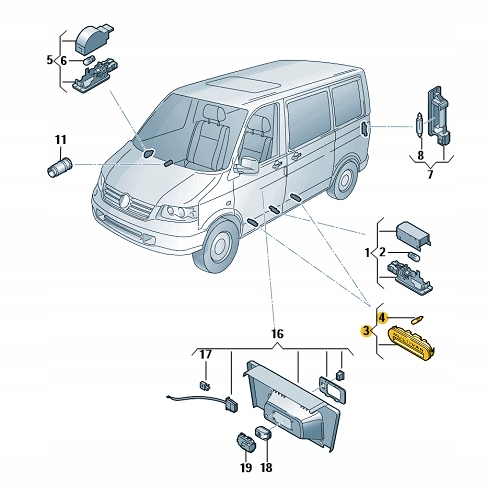 5
6
11
8
7
1
2
4
3
16
17
19
18