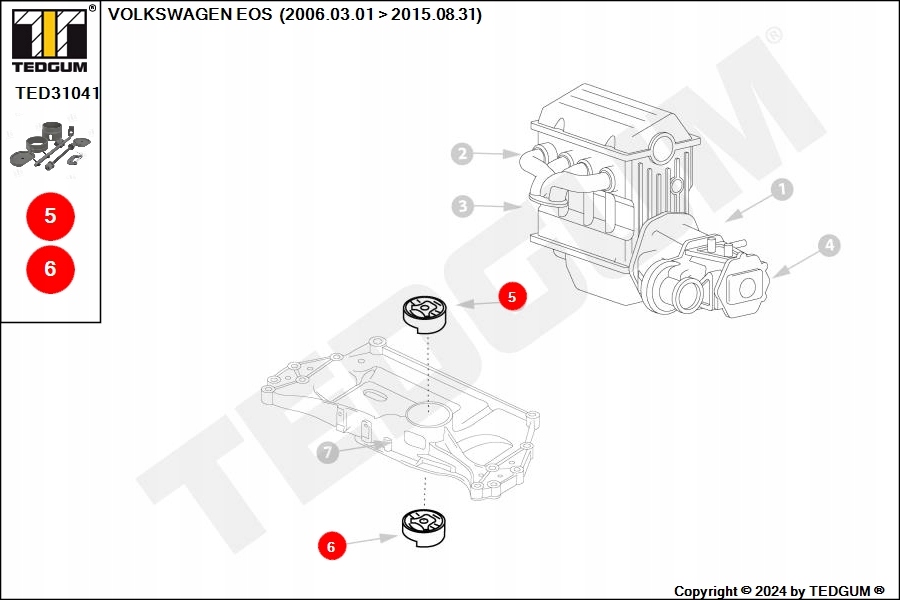 TEDGUM ®

TED31041

5

6

VOLKSWAGEN EOS (2006.03.01 > 2015.08.31)

TEDGUM ®

2

3

1

4

5

7

6

Copyright © 2024 by TEDGUM ®