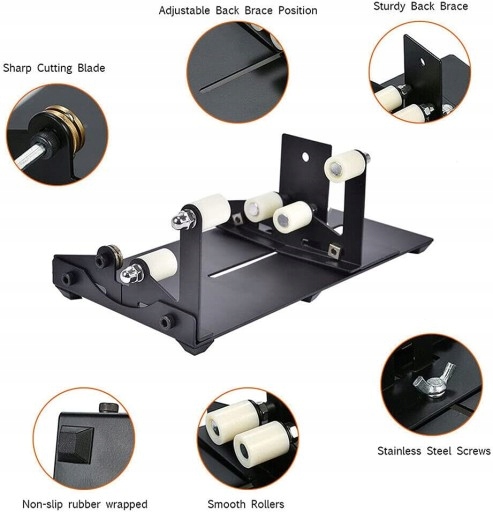 Adjustable Back Brace Position

Sturdy Back Brace

Sharp Cutting Blade

Stainless Steel Screws

Non-slip rubber wrapped

Smooth Rollers