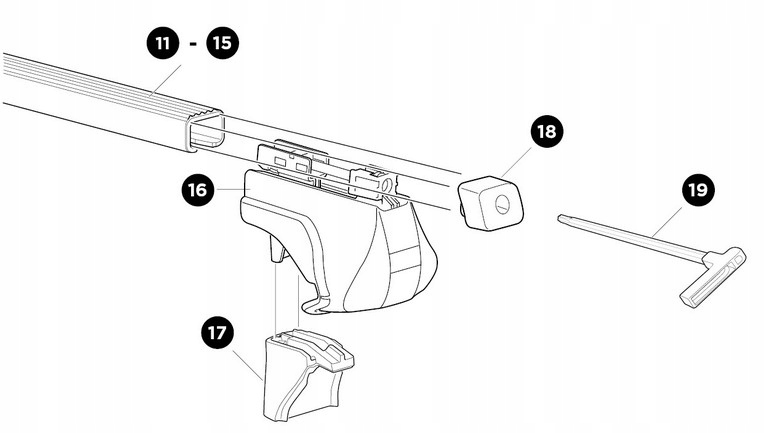 11 - 15

18

16

19

17