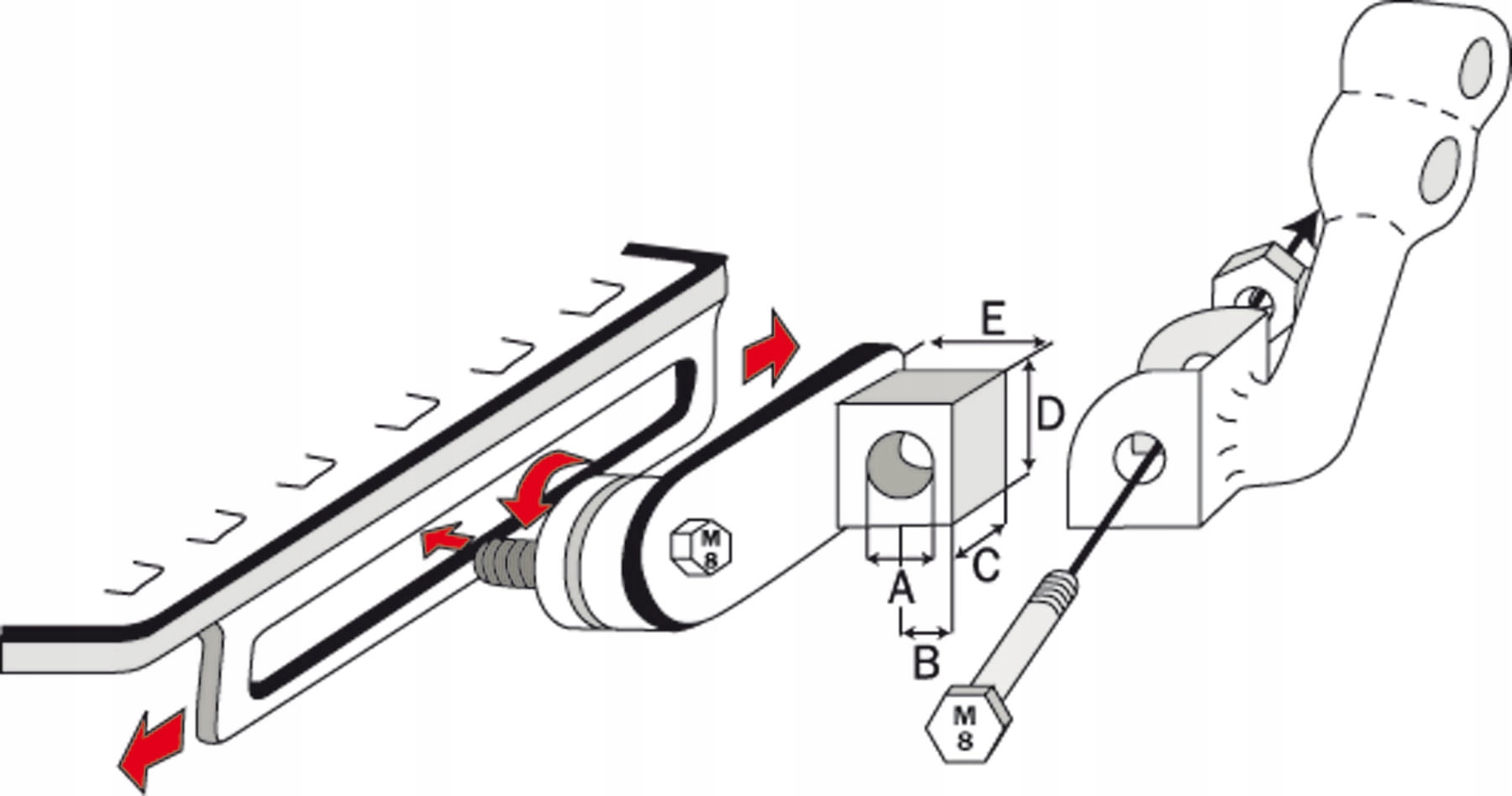 E
D
M
8
A
C
B
M
8