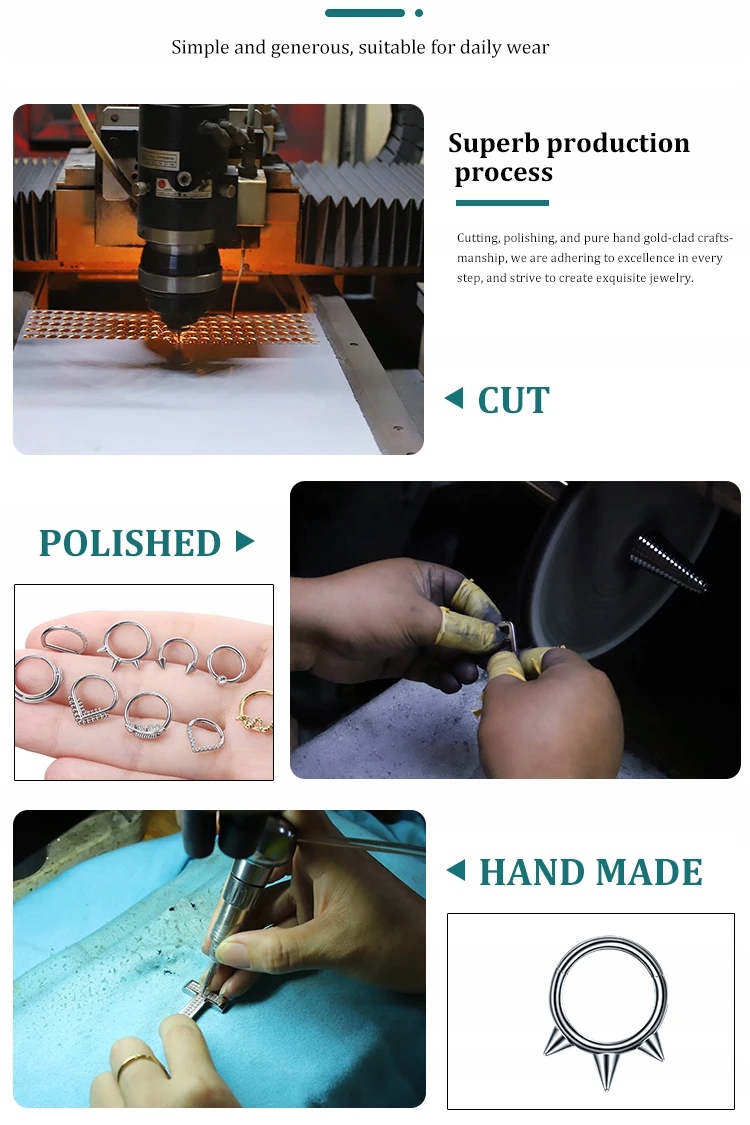 Simple and generous, suitable for daily wear

Superb production process

Cutting, polishing, and pure hand gold-clad craftsmanship, we are adhering to excellence in every step, and strive to create exquisite jewelry.

CUT

POLISHED

HAND MADE