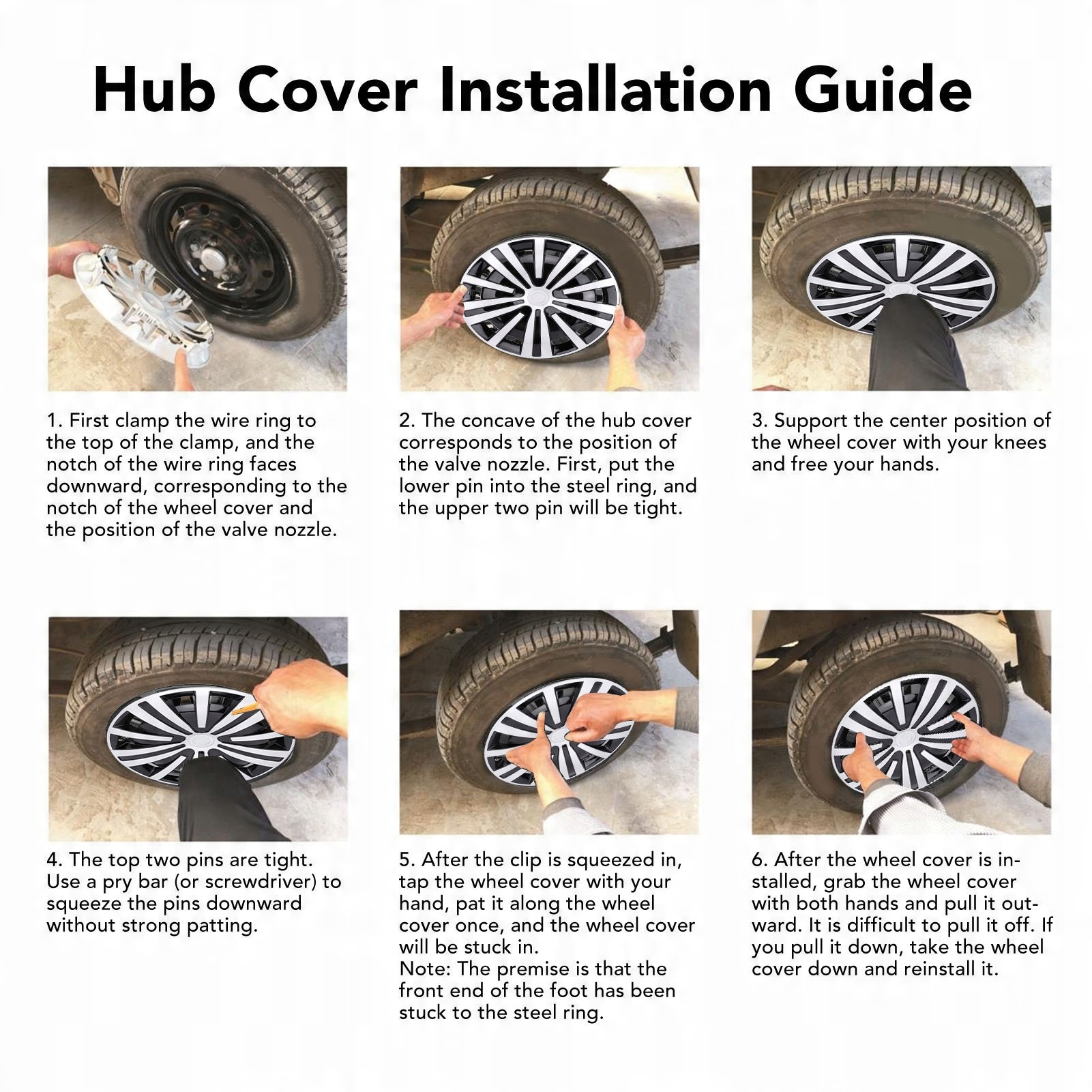 Hub Cover Installation Guide

1. First clamp the wire ring to the top of the clamp, and the notch of the wire ring faces downward, corresponding to the notch of the wheel cover and the position of the valve nozzle.

2. The concave of the hub cover corresponds to the position of the valve nozzle. First, put the lower pin into the steel ring, and the upper two pin will be tight.

3. Support the center position of the wheel cover with your knees and free your hands.

4. The top two pins are tight. Use a pry bar (or screwdriver) to squeeze the pins downward without strong patting.

5. After the clip is squeezed in, tap the wheel cover with your hand, pat it along the wheel cover once, and the wheel cover will be stuck in.
Note: The premise is that the front end of the foot has been stuck to the steel ring.

6. After the wheel cover is installed, grab the wheel cover with both hands and pull it outward. It is difficult to pull it off. If you pull it down, take the wheel cover down and reinstall it.