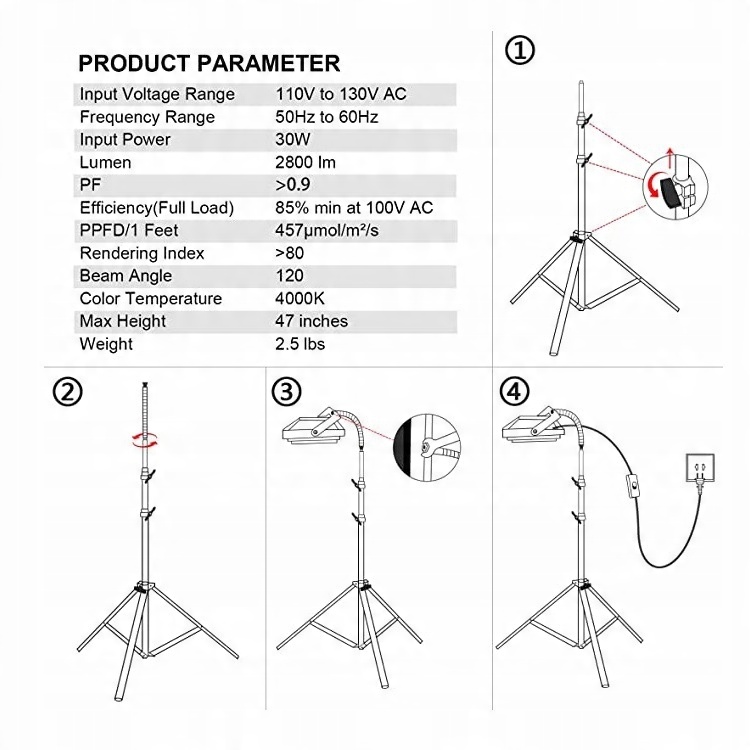 PRODUCT PARAMETER

| | |
|---|---|
| Input Voltage Range | 110V to 130V AC |
| Frequency Range | 50Hz to 60Hz |
| Input Power | 30W |
| Lumen | 2800 lm |
| PF | >0.9 |
| Efficiency(Full Load) | 85% min at 100V AC |
| PPFD/1 Feet | 457μmol/m²/s |
| Rendering Index | >80 |
| Beam Angle | 120 |
| Color Temperature | 4000K |
| Max Height | 47 inches |
| Weight | 2.5 lbs |

①

②

③

④