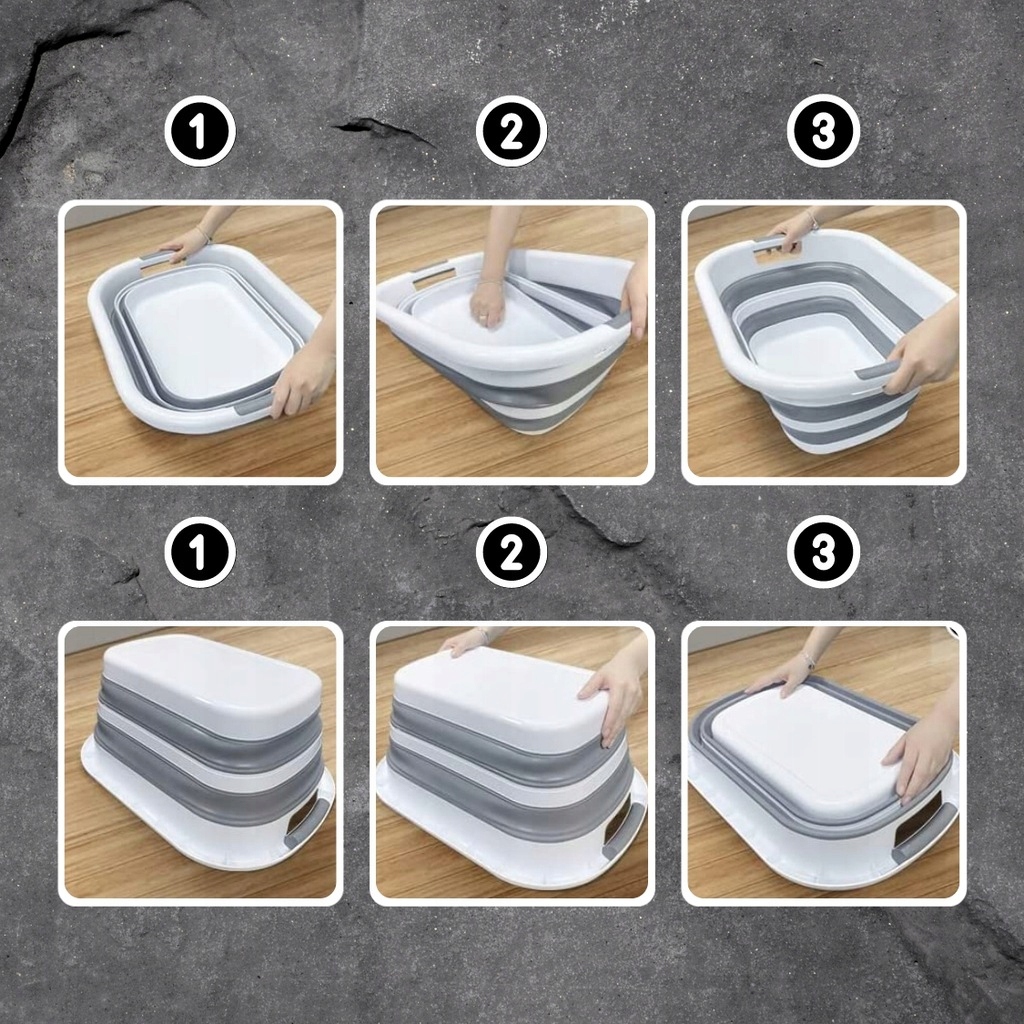 1
2
3
1
2
3