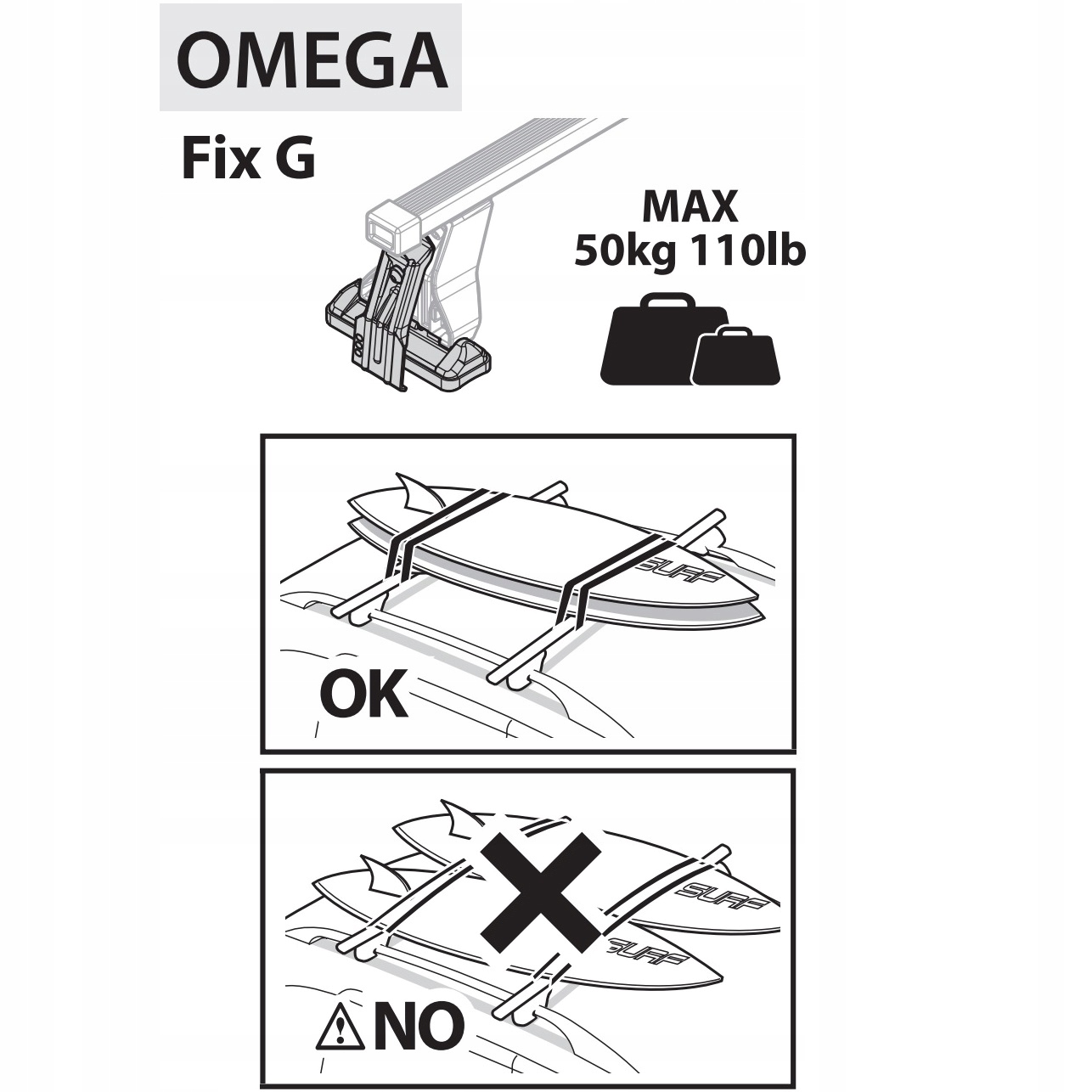 OMEGA

Fix G

MAX
50kg 110lb

SURF

OK

SURF

SURF

NO