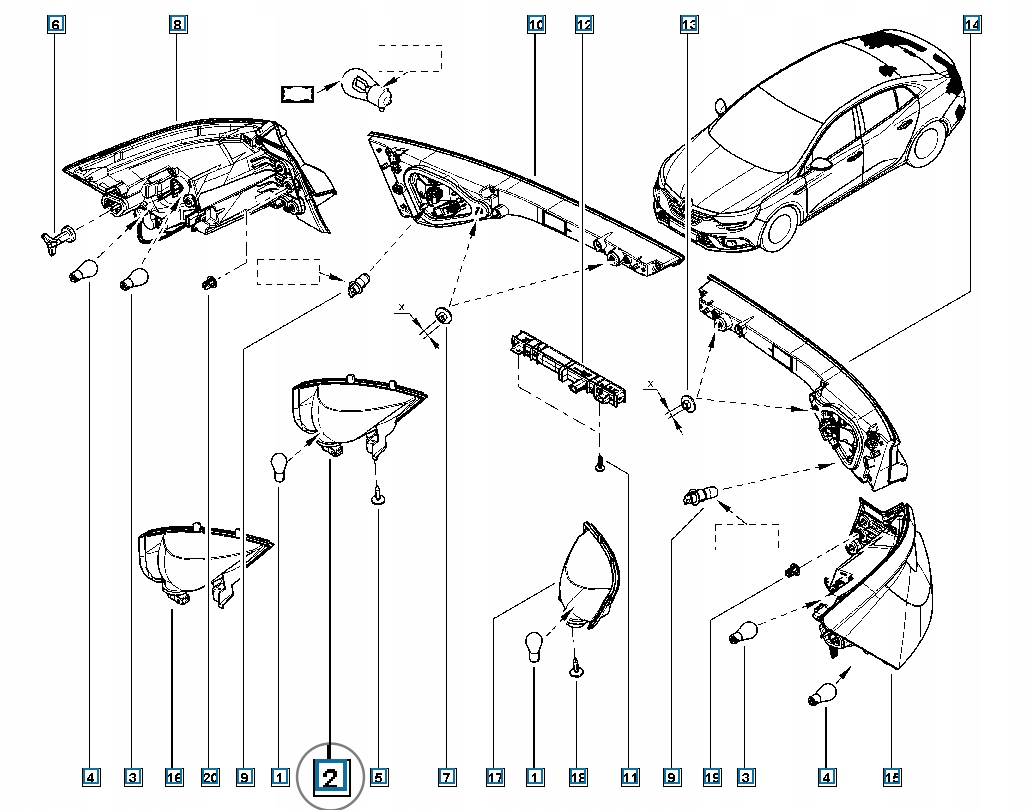 6
8
10
12
13
14
X
X
4
3
16
20
9
1
2
5
7
17
1
18
11
9
19
3
4
15