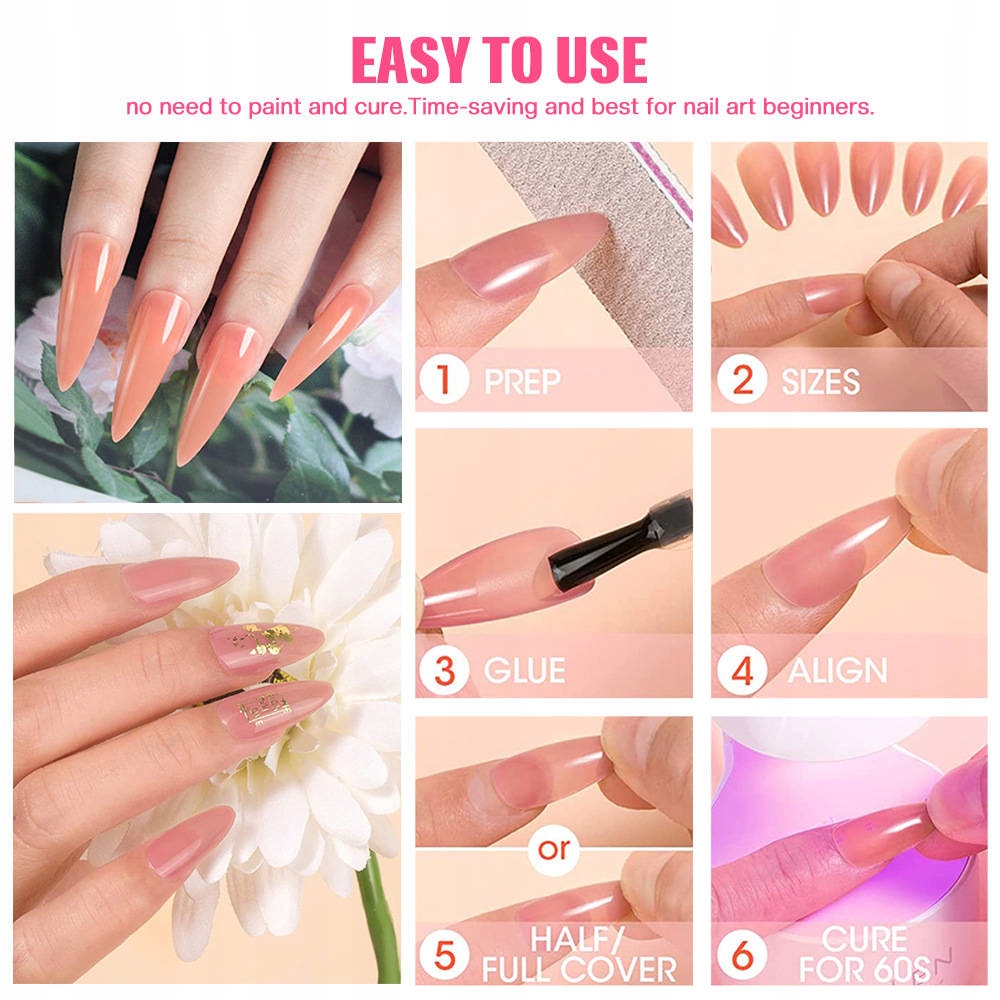 EASY TO USE

no need to paint and cure.Time-saving and best for nail art beginners.

1 PREP

2 SIZES

3 GLUE

4 ALIGN

or

5 HALF/ FULL COVER

6 CURE FOR 60S