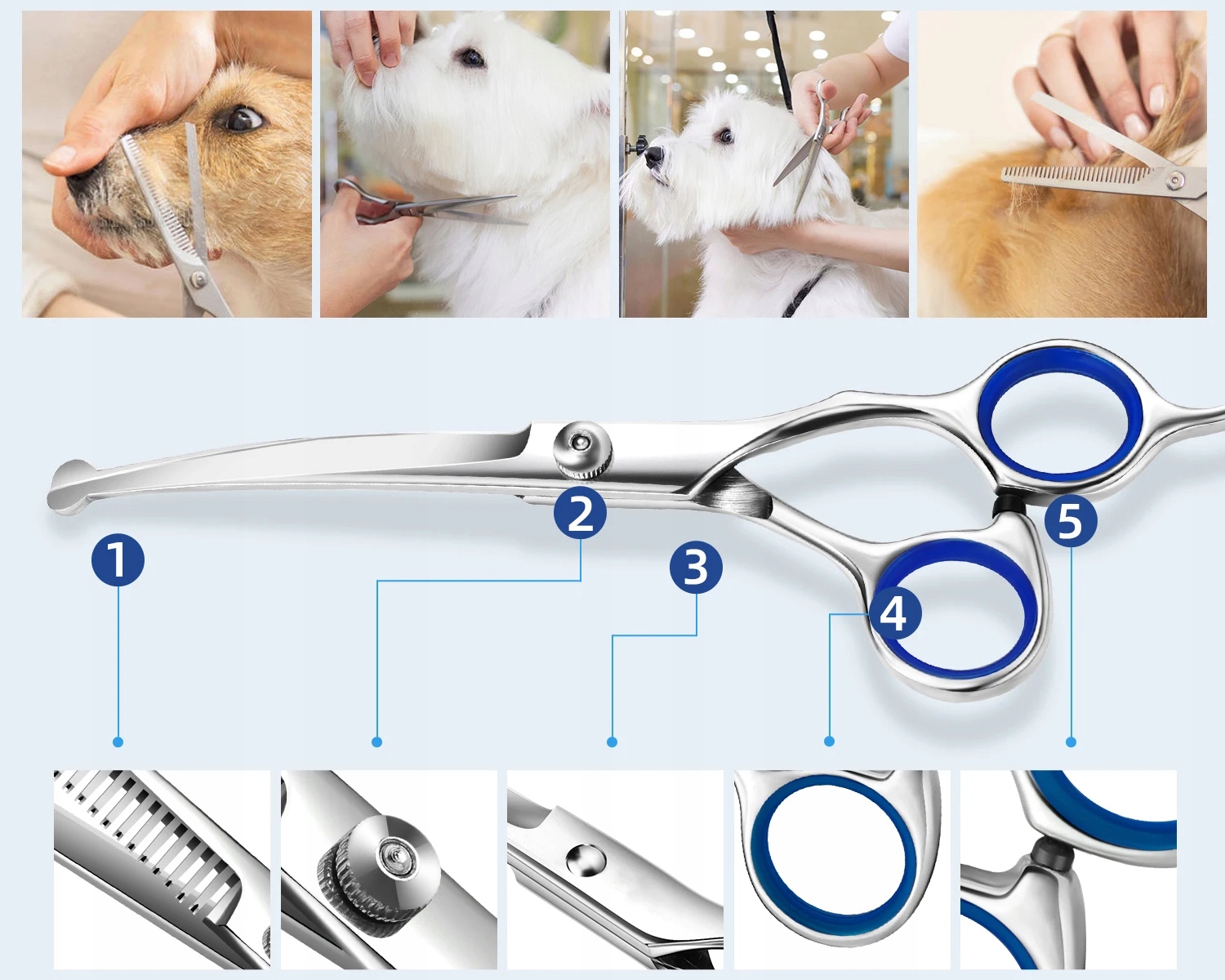 1
2
3
4
5