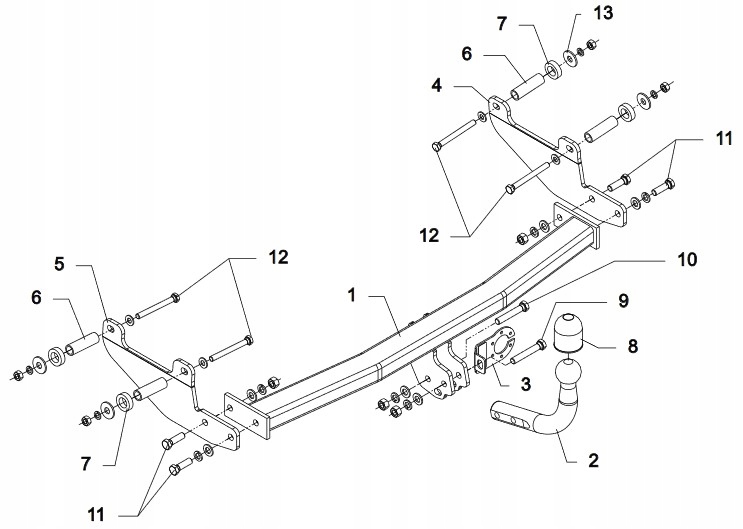 7
13
6
4
11
12
5
12
10
6
1
9
8
3
7
2
11