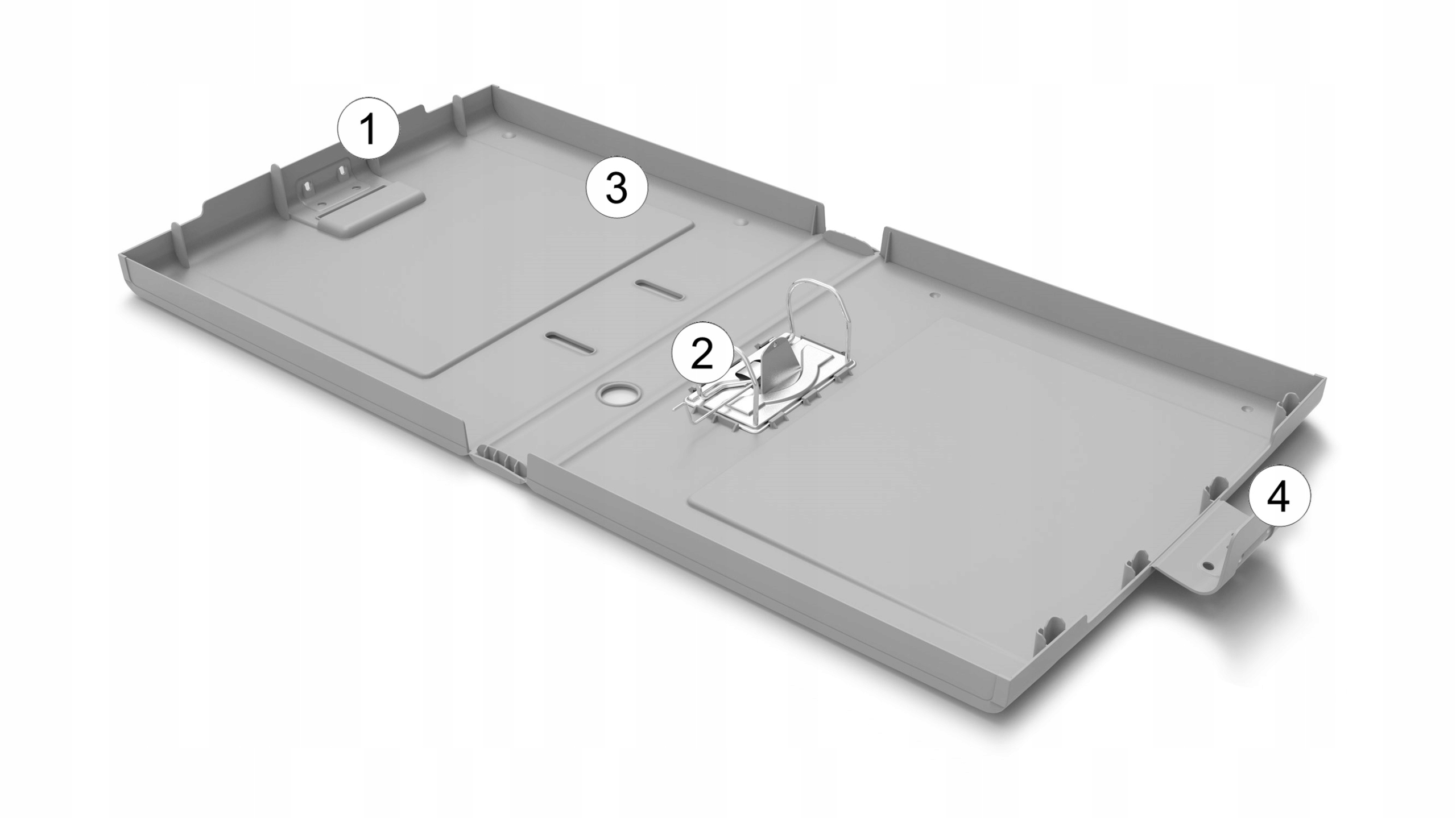 1
3
2
4