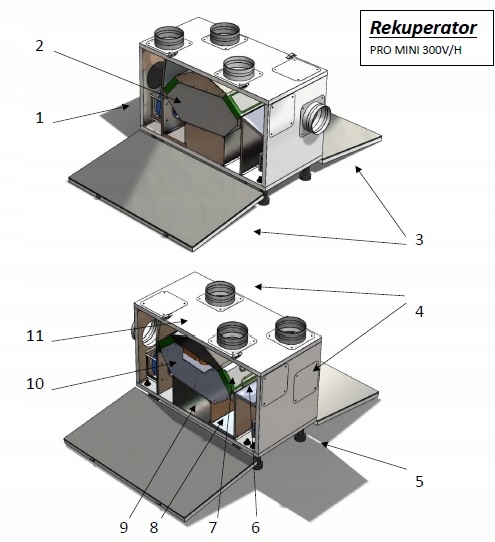 Rekuperator
PRO MINI 300V/H

2
1
3
4
11
10
5
9
8
7
6