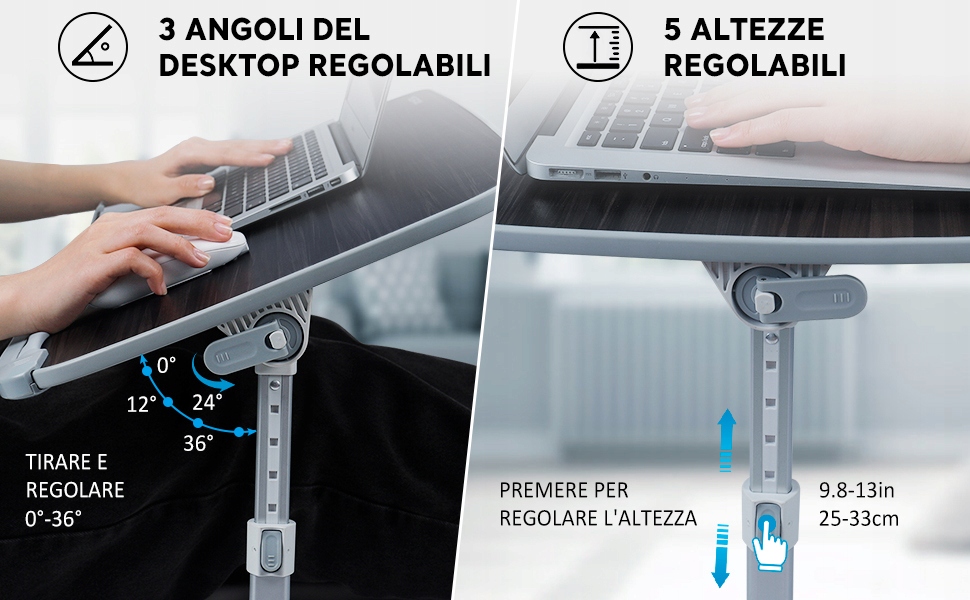 3 ANGOLI DEL DESKTOP REGOLABILI

0°
12°
24°
36°

TIRARE E REGOLARE 0°-36°

5 ALTEZZE REGOLABILI

PREMERE PER REGOLARE L'ALTEZZA

9.8-13in
25-33cm