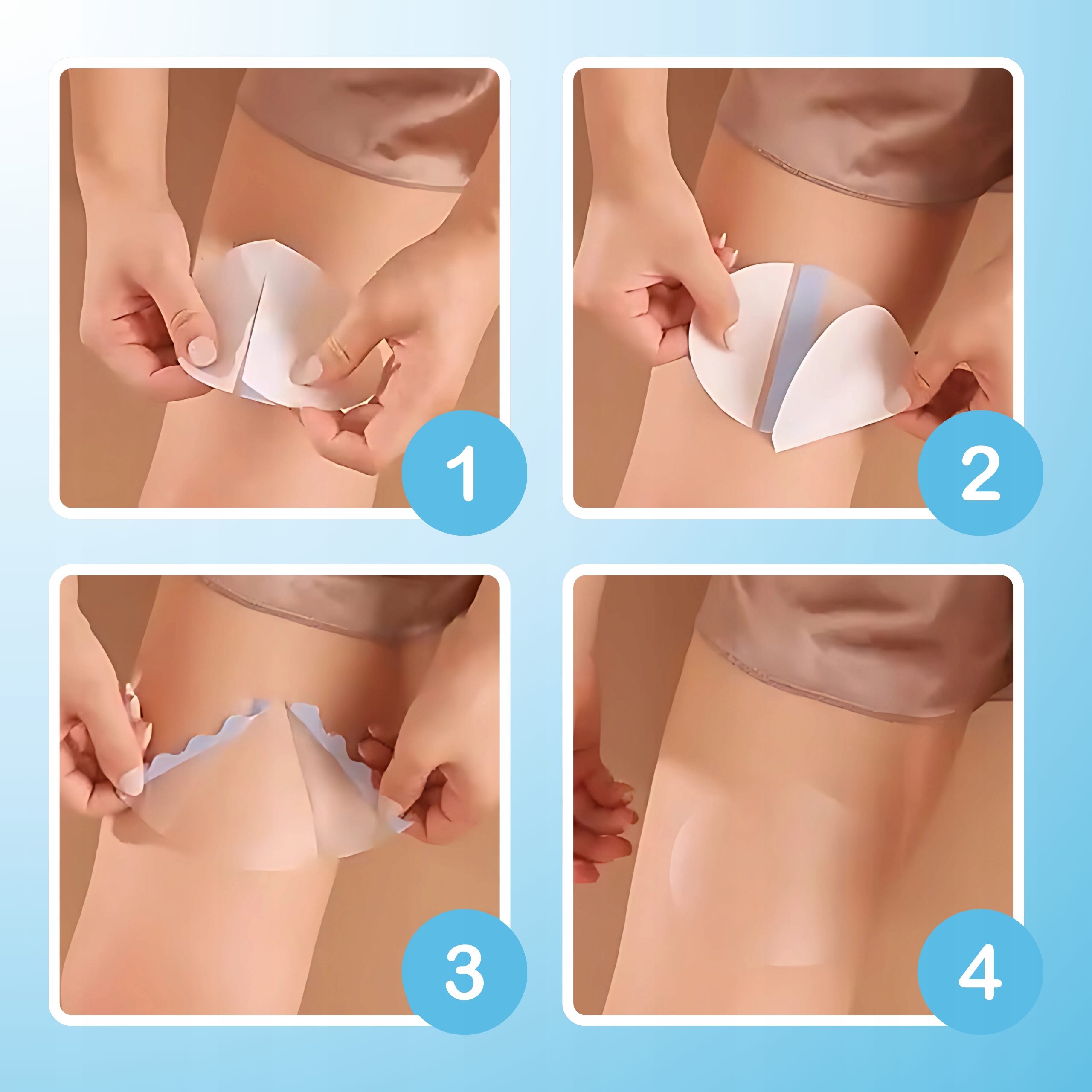 1

2

3

4