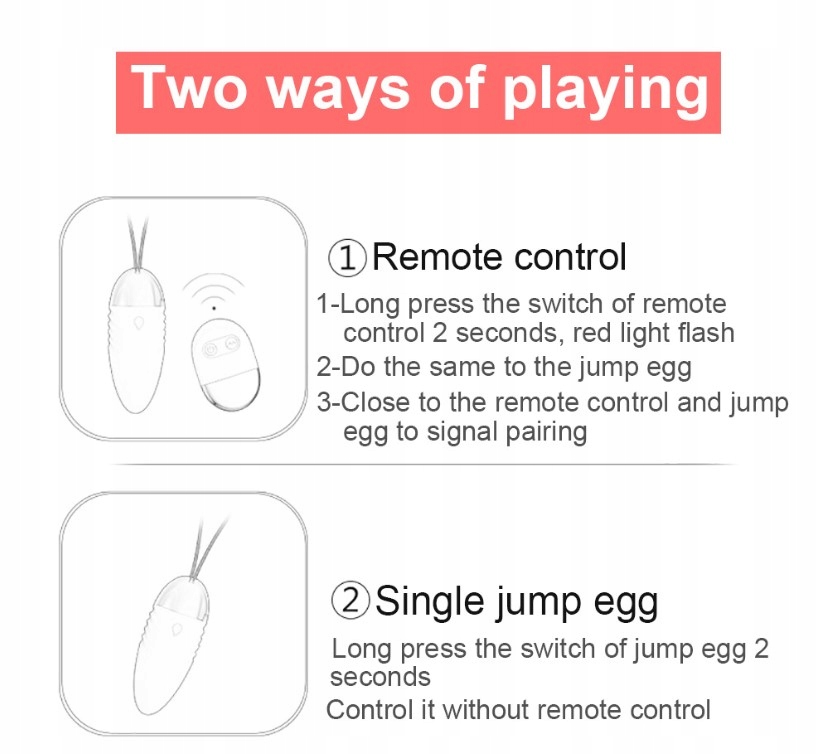 Two ways of playing

①Remote control

1-Long press the switch of remote control 2 seconds, red light flash

2-Do the same to the jump egg

3-Close to the remote control and jump egg to signal pairing

②Single jump egg

Long press the switch of jump egg 2 seconds

Control it without remote control