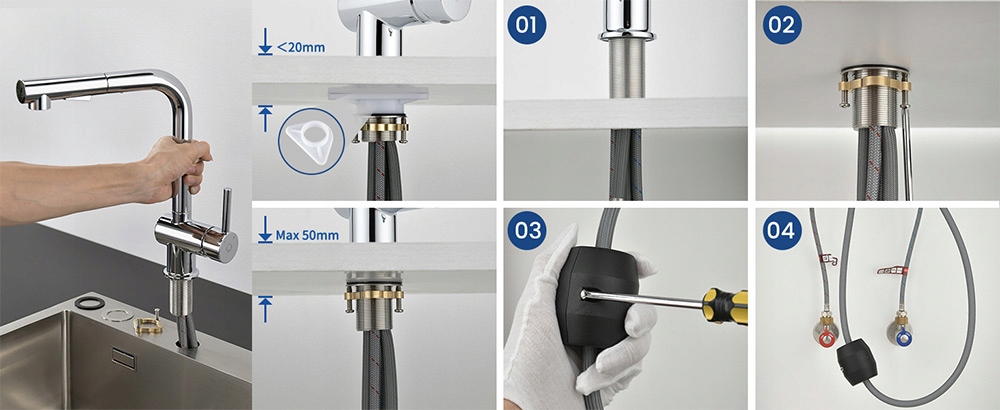 <20mm

Max 50mm

01

02

03

04