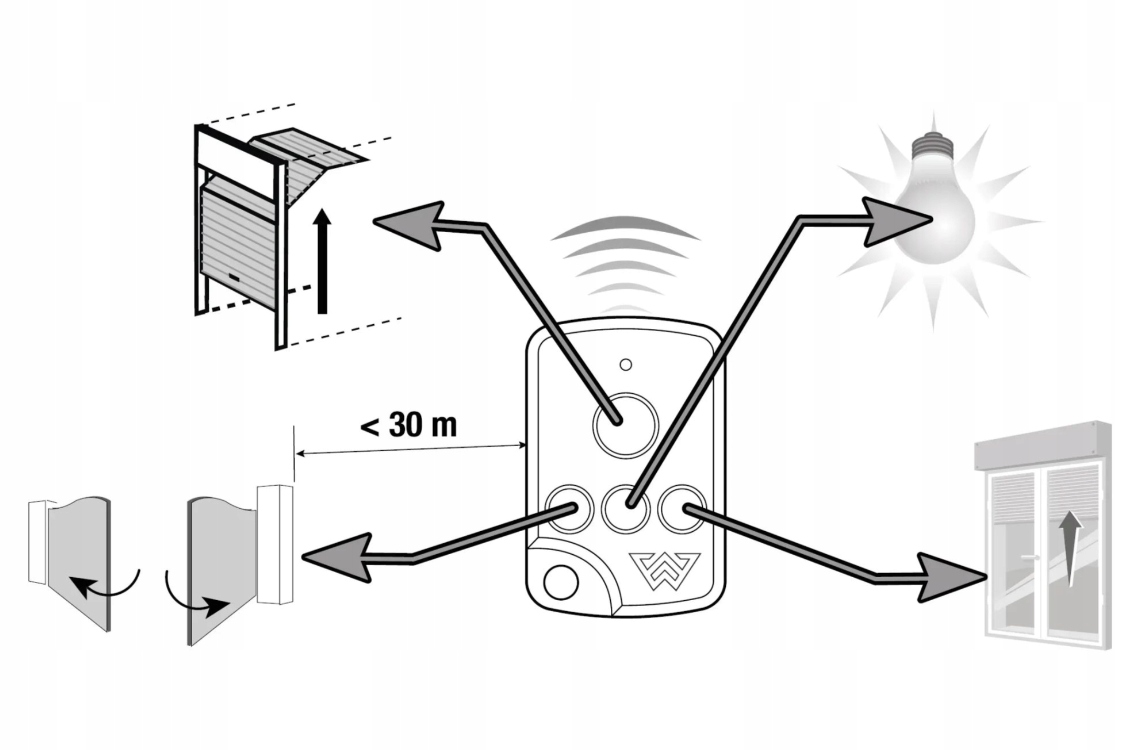 < 30 m