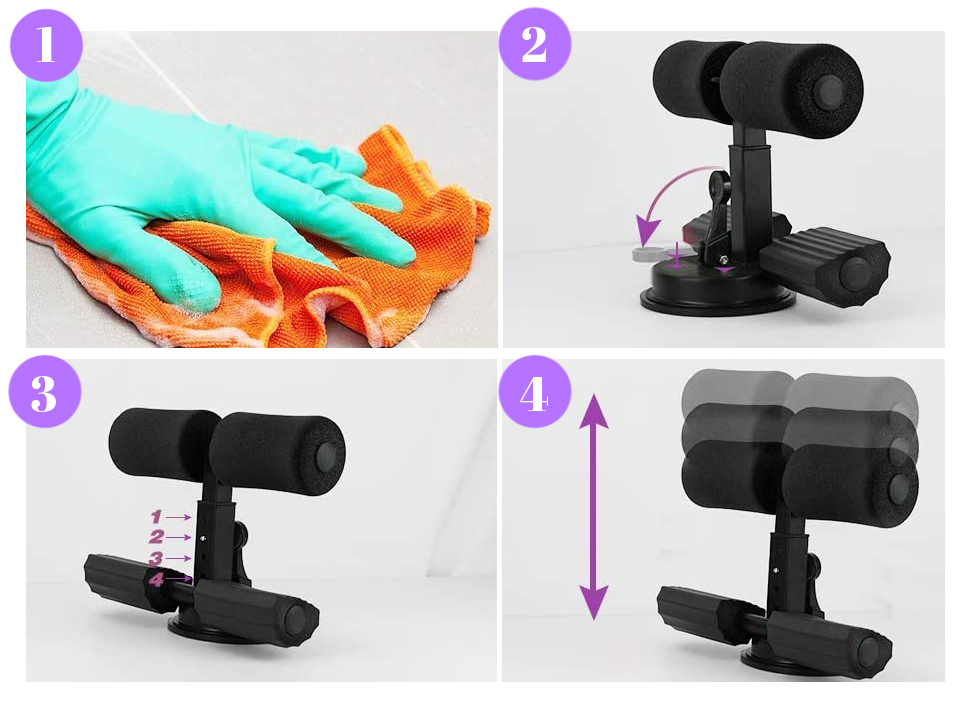 1

2

3

1
2
3
4

4