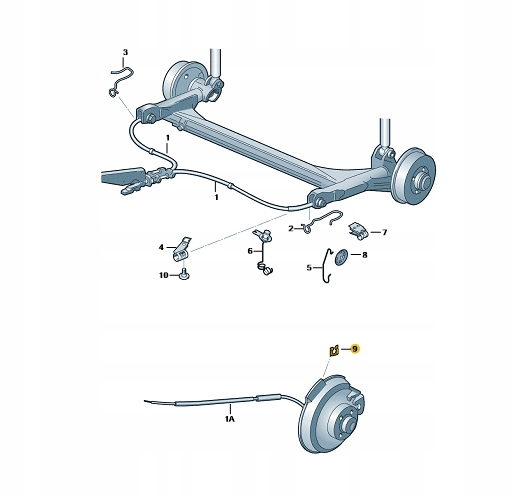 3
1
1
2
7
4
6
8
5
10
9
1A