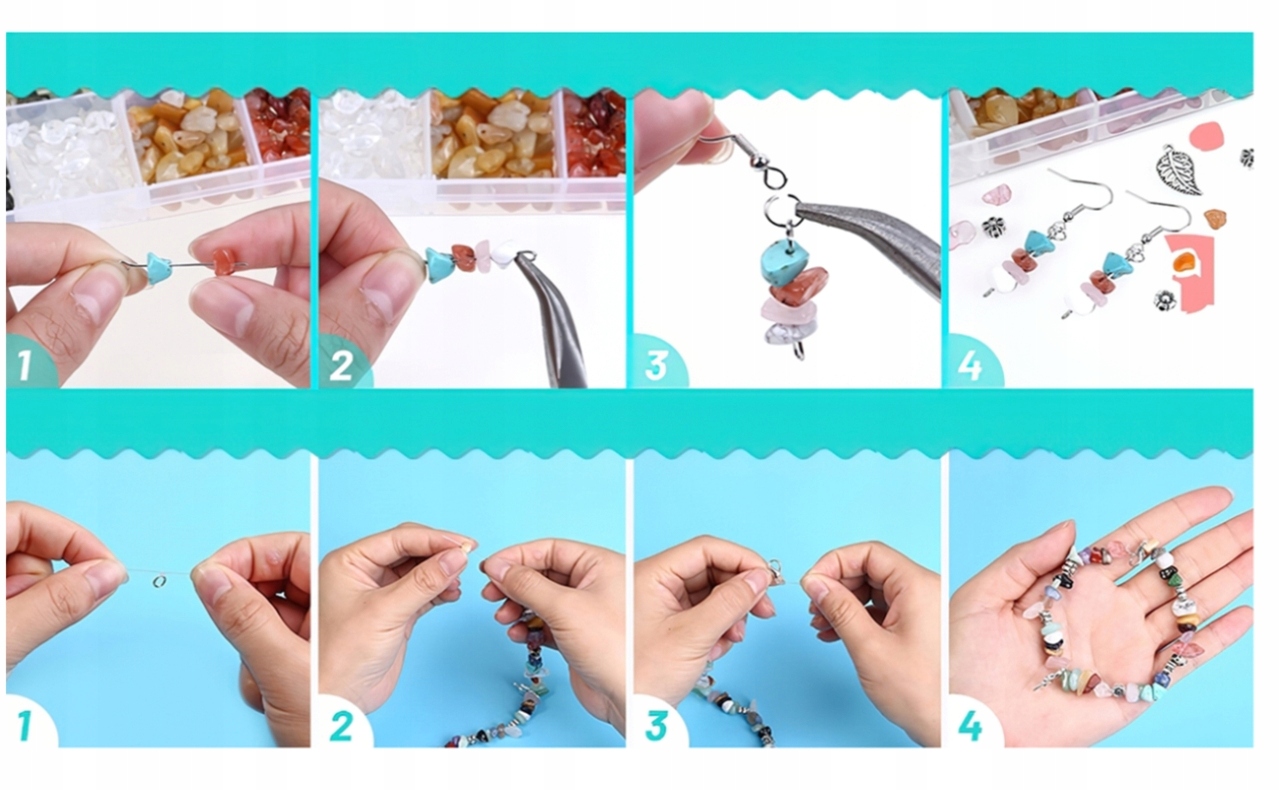 1
2
3
4
1
2
3
4