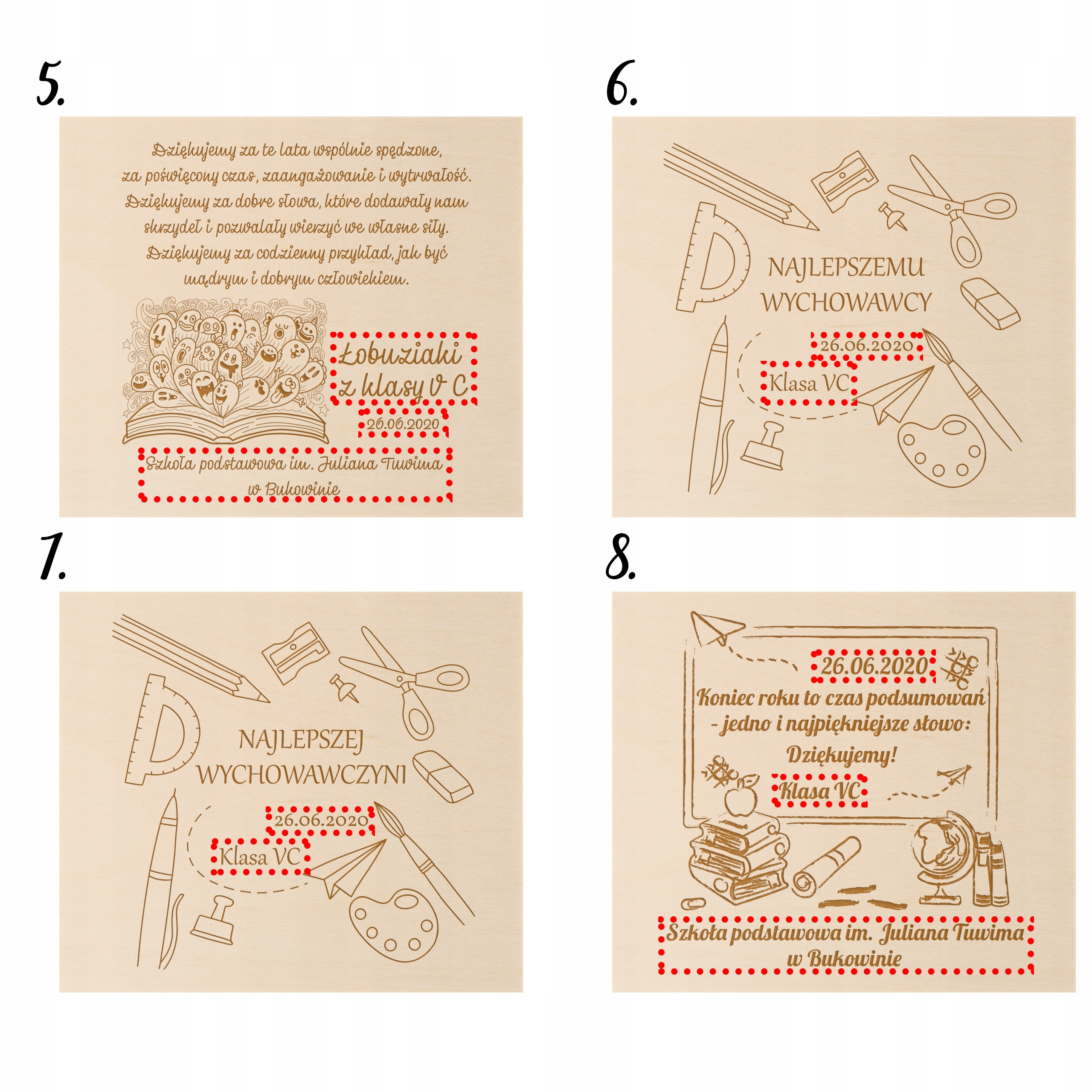 5.

Dziękujemy za te lata wspólnie spędzone, za poświęcony czas, zaangażowanie i wytrwałość. Dziękujemy za dobre słowa, które dodawały nam skrzydeł i pozwalały wierzyć we własne siły. Dziękujemy za codzienny przykład, jak być mądrym i dobrym człowiekiem.

Łobuziaki z klasy V C

26.06.2020

Szkoła podstawowa im. Juliana Tuwima w Bukowinie

6.

NAJLEPSZEMU WYCHOWAWCY

26.06.2020

Klasa VC

7.

NAJLEPSZEJ WYCHOWAWCZYNI

26.06.2020

Klasa VC

8.

26.06.2020

Koniec roku to czas podsumowań - jedno i najpiękniejsze słowo:

Dziękujemy!

Klasa VC

Szkoła podstawowa im. Juliana Tuwima w Bukowinie