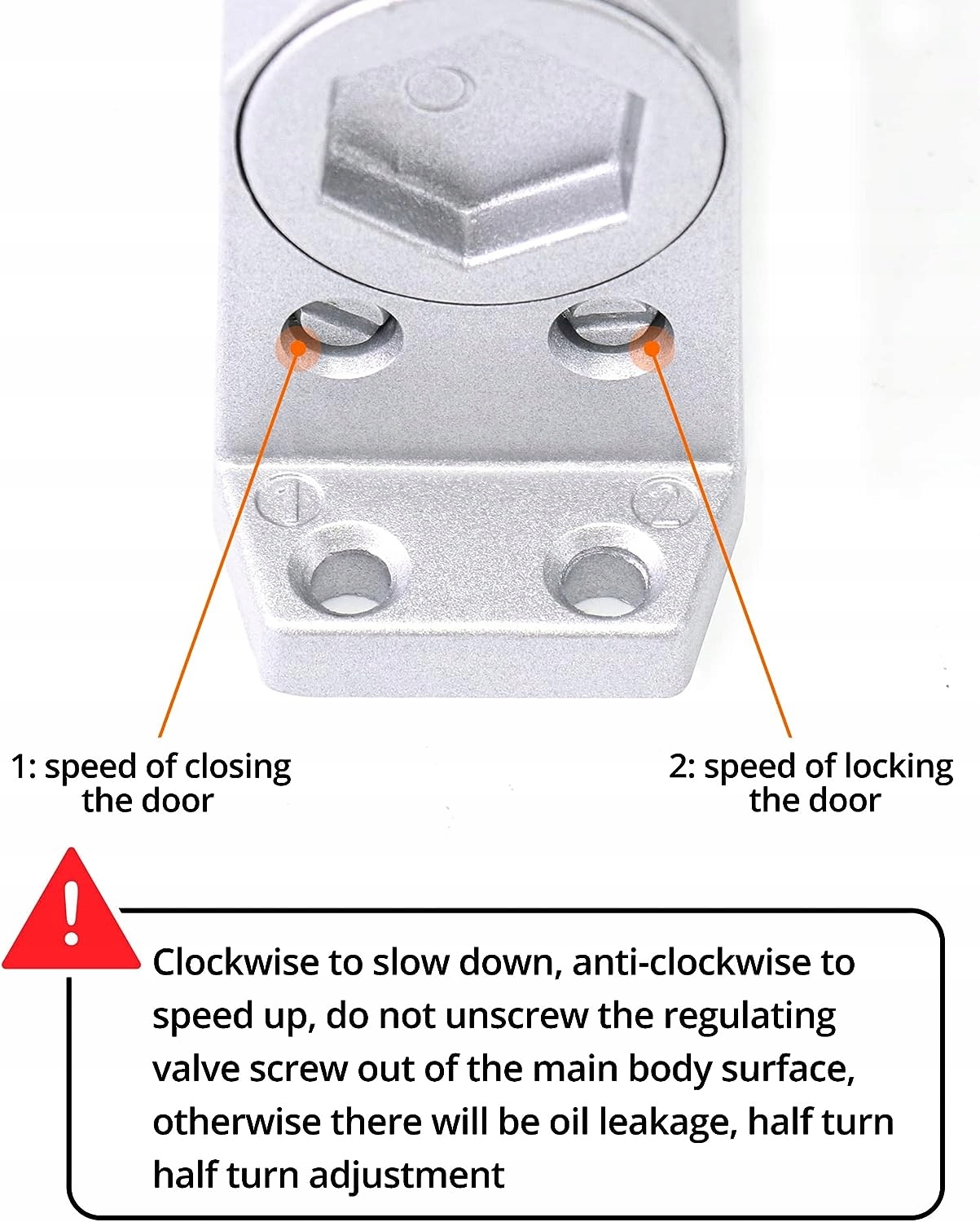 1

2

1: speed of closing the door

2: speed of locking the door

!

Clockwise to slow down, anti-clockwise to speed up, do not unscrew the regulating valve screw out of the main body surface, otherwise there will be oil leakage, half turn half turn adjustment