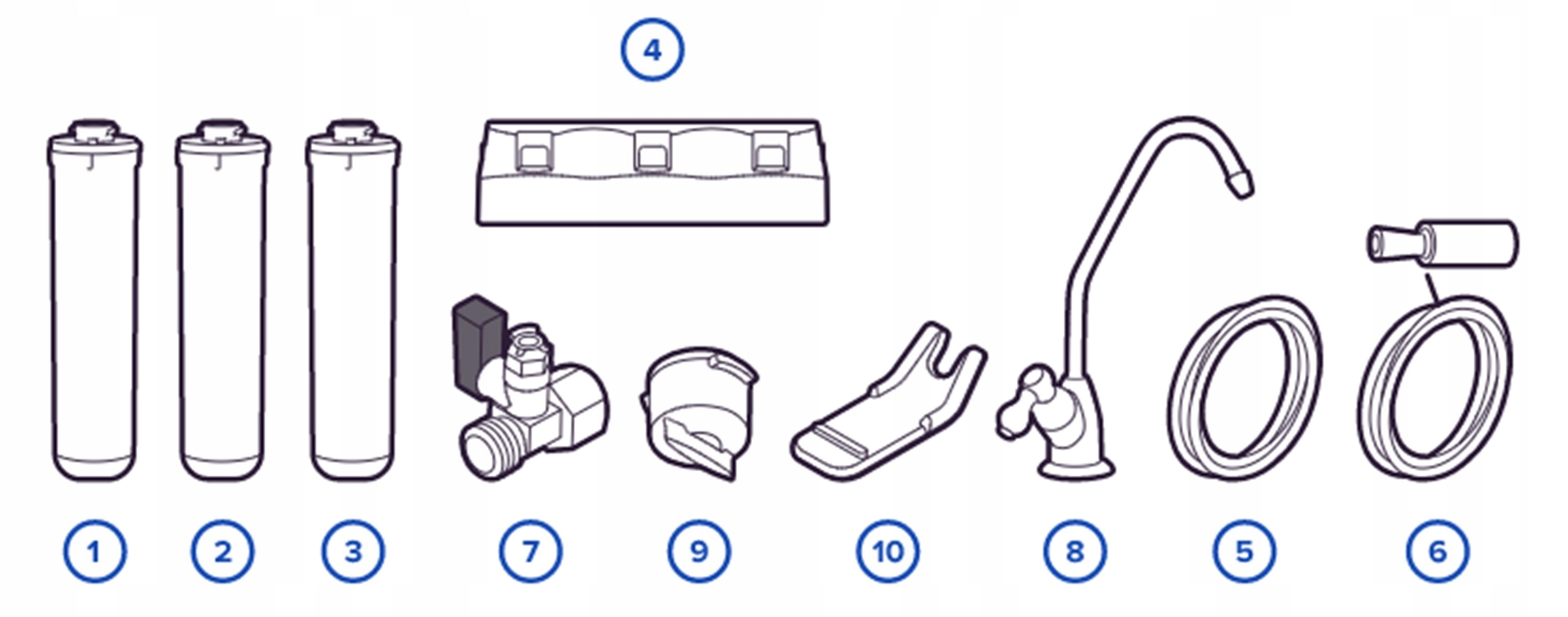 4

1 2 3 7 9 10 8 5 6