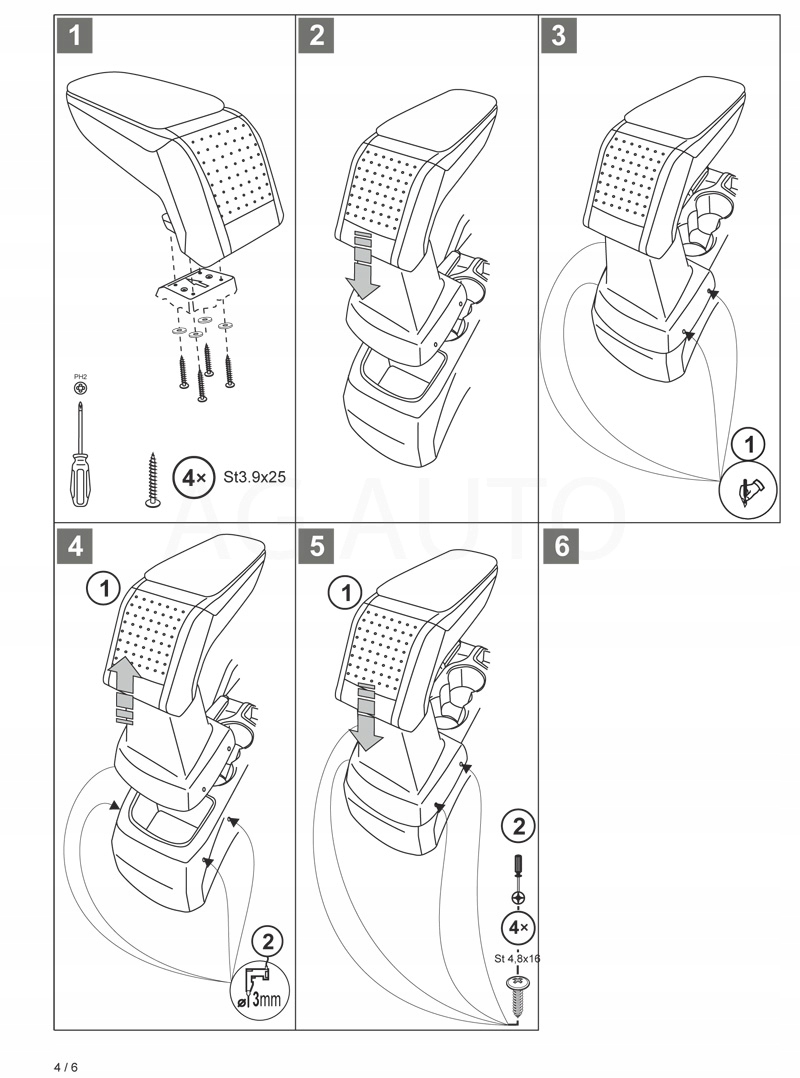 1

PH2

4×

St3.9x25

2

3

1

AG AUTO

4

1

2

ø3mm

5

1

2

4×

St 4,8x16

6

4 / 6