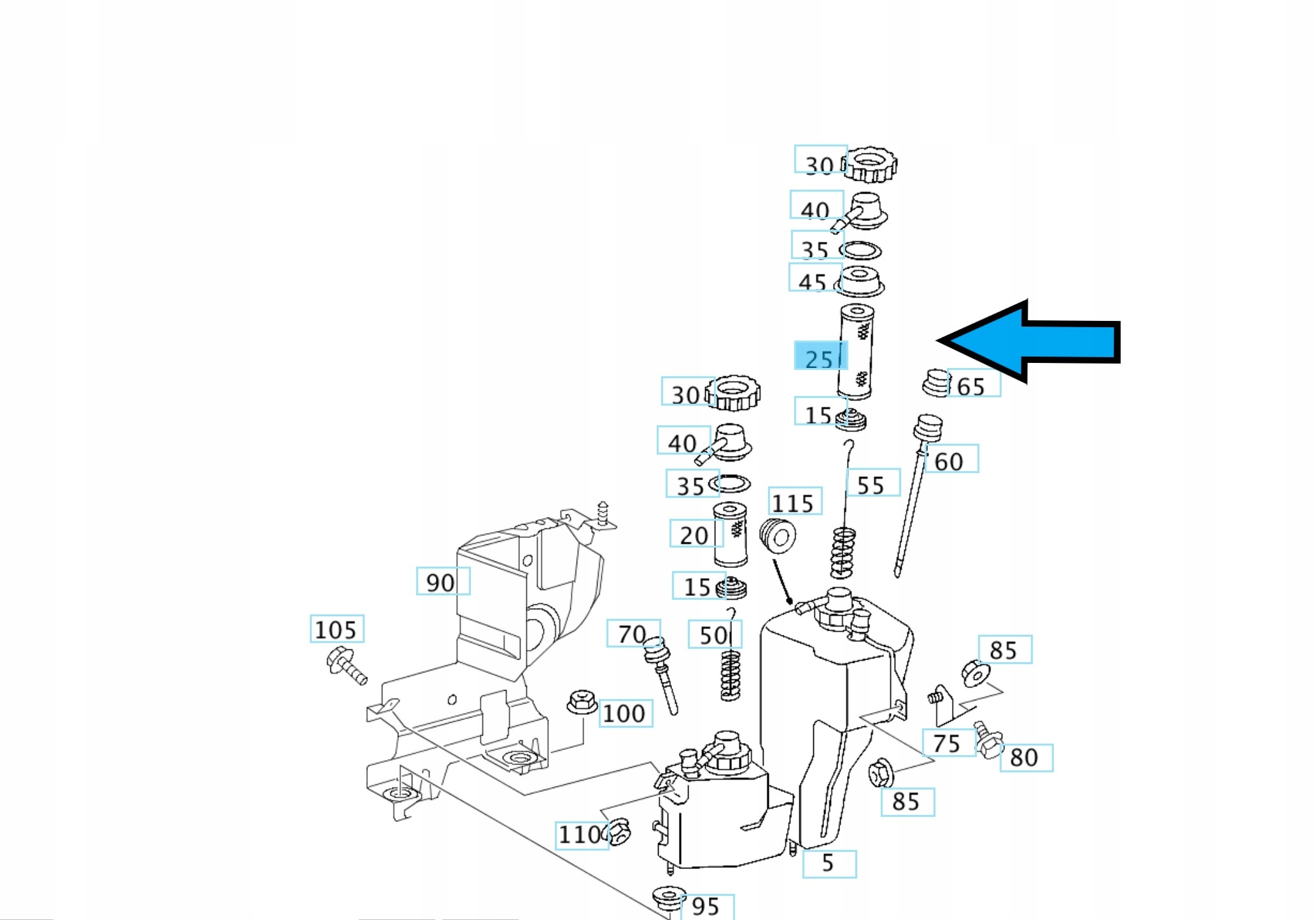 30
40
35
45
25
65
30
15
40
60
35
55
115
20
90
15
105
70
50
85
100
75
80
85
110
5
95