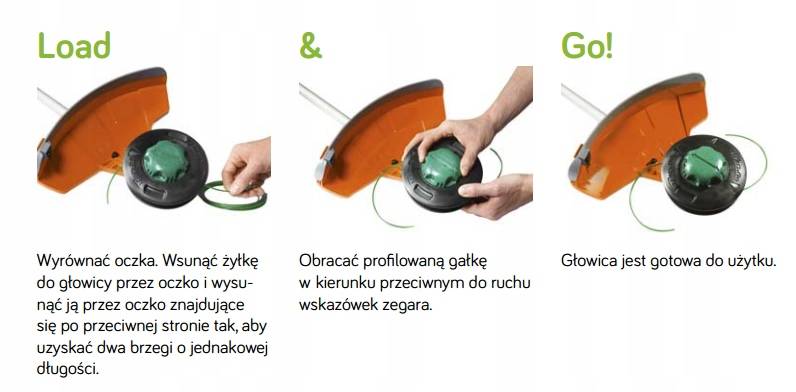 Load

Wyrównać oczka. Wsunąć żyłkę do głowicy przez oczko i wysunąć ją przez oczko znajdujące się po przeciwnej stronie tak, aby uzyskać dwa brzegi o jednakowej długości.

&

Obracać profilowaną gałkę w kierunku przeciwnym do ruchu wskazówek zegara.

Go!

Głowica jest gotowa do użytku.