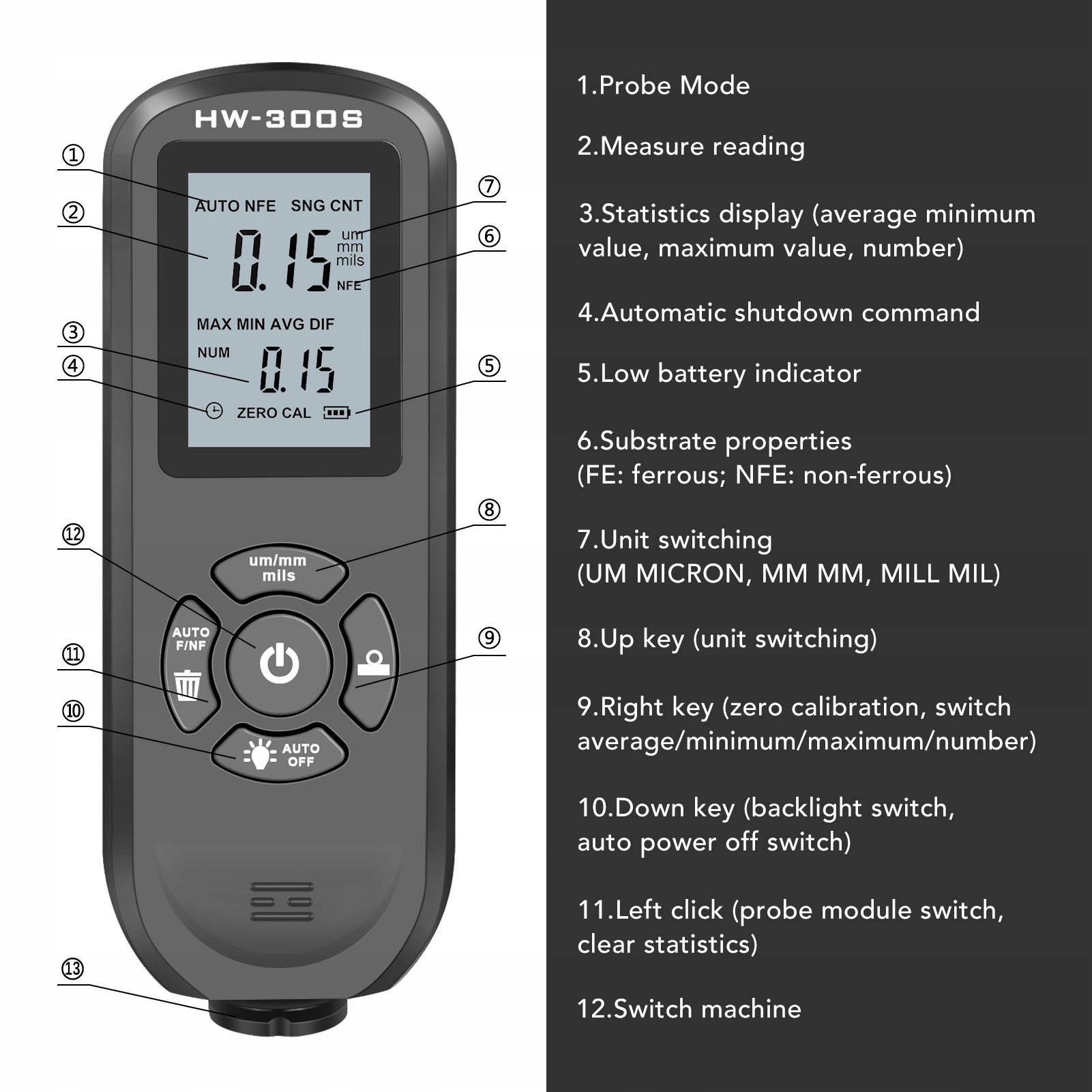 HW-300S

①
②
③
④
⑤
⑥
⑦
⑧
⑨
⑩
⑪
⑫
⑬

AUTO NFE SNG CNT
0.15 um mm mils
NFE
MAX MIN AVG DIF
NUM 0.15
ZERO CAL

um/mm mils
AUTO F/NF
AUTO OFF

1.Probe Mode

2.Measure reading

3.Statistics display (average minimum value, maximum value, number)

4.Automatic shutdown command

5.Low battery indicator

6.Substrate properties (FE: ferrous; NFE: non-ferrous)

7.Unit switching (UM MICRON, MM MM, MILL MIL)

8.Up key (unit switching)

9.Right key (zero calibration, switch average/minimum/maximum/number)

10.Down key (backlight switch, auto power off switch)

11.Left click (probe module switch, clear statistics)

12.Switch machine