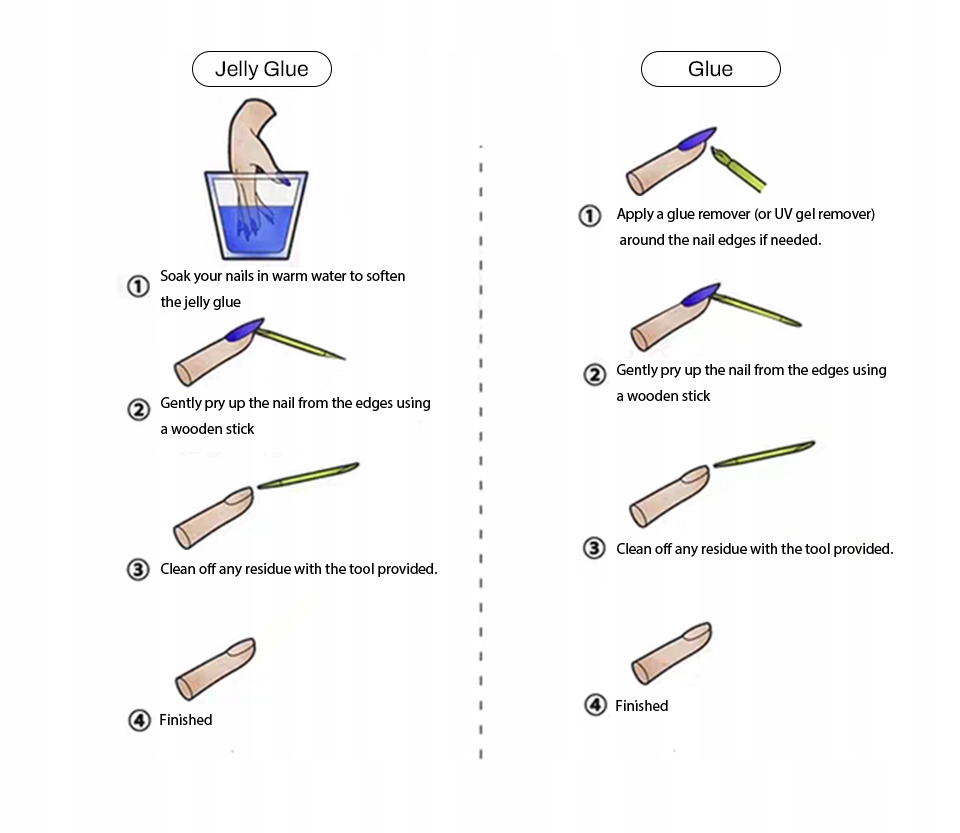 Jelly Glue

① Soak your nails in warm water to soften the jelly glue

② Gently pry up the nail from the edges using a wooden stick

③ Clean off any residue with the tool provided.

④ Finished

Glue

① Apply a glue remover (or UV gel remover) around the nail edges if needed.

② Gently pry up the nail from the edges using a wooden stick

③ Clean off any residue with the tool provided.

④ Finished