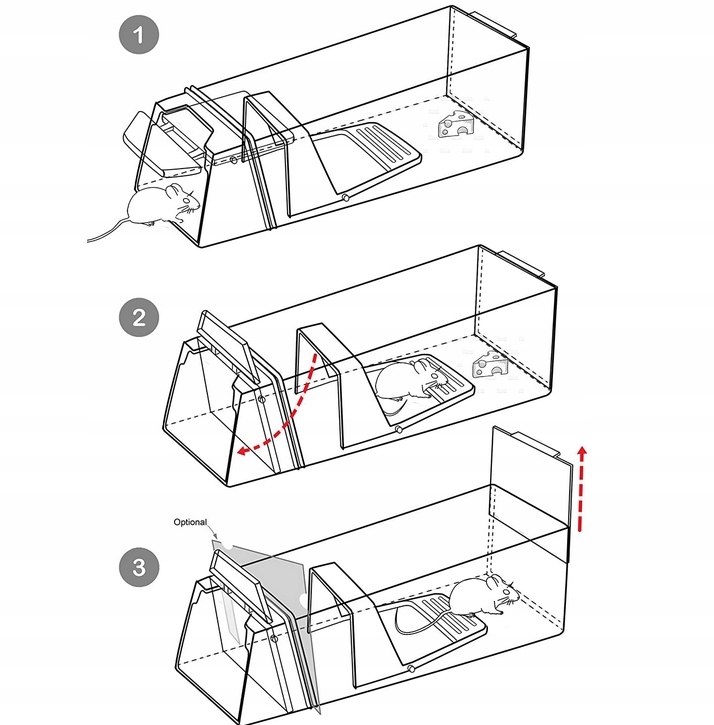 1

2

Optional

3