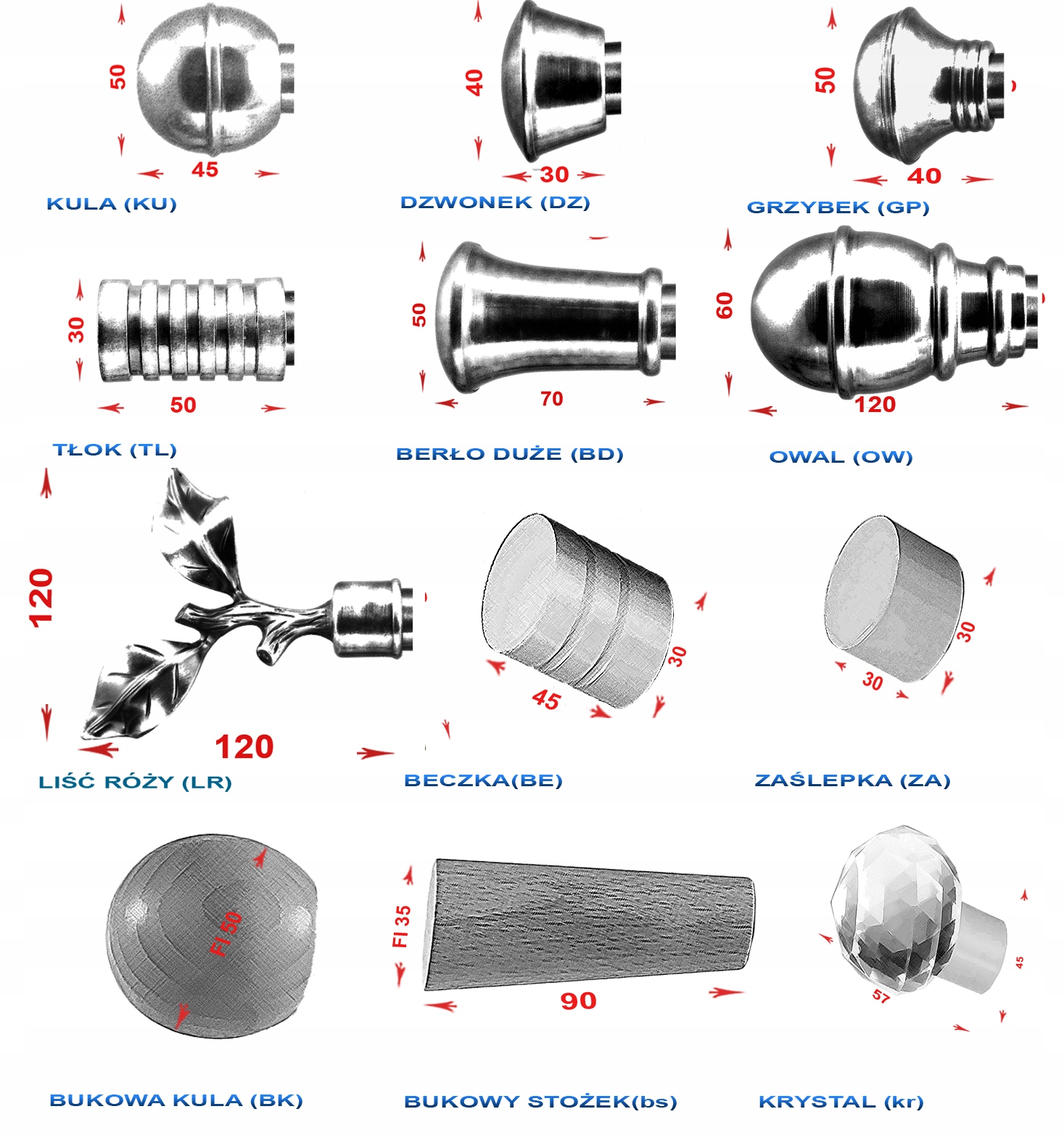 50
45
KULA (KU)

40
30
DZWONEK (DZ)

50
40
GRZYBEK (GP)

30
50
TŁOK (TL)

50
70
BERŁO DUŻE (BD)

60
120
OWAL (OW)

120
120
LIŚĆ RÓŻY (LR)

30
45
BECZKA(BE)

30
30
ZAŚLEPKA (ZA)

FI 50
BUKOWA KULA (BK)

FI 35
90
BUKOWY STOŻEK(bs)

45
57
KRYSTAL (kr)