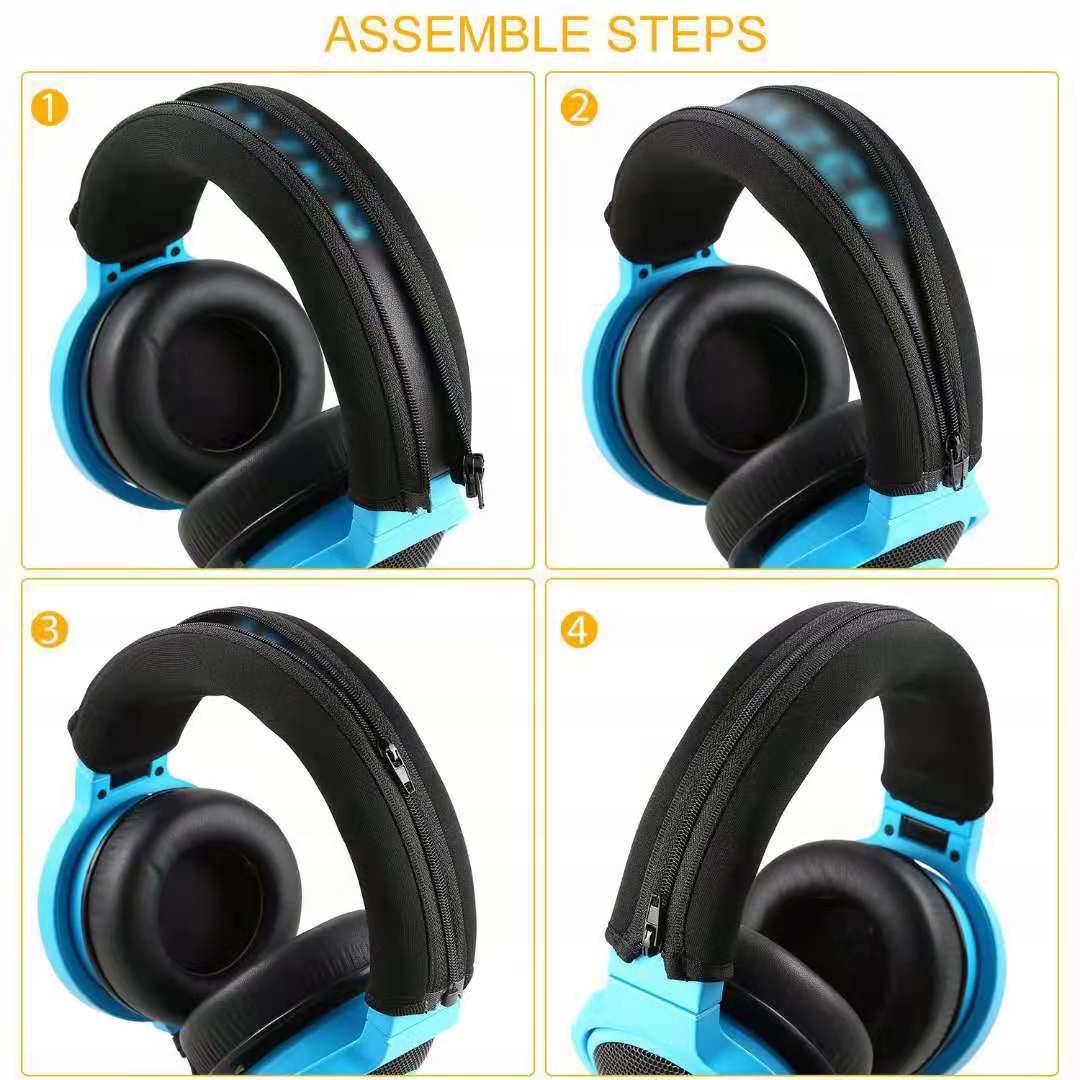 ASSEMBLE STEPS

1

2

3

4