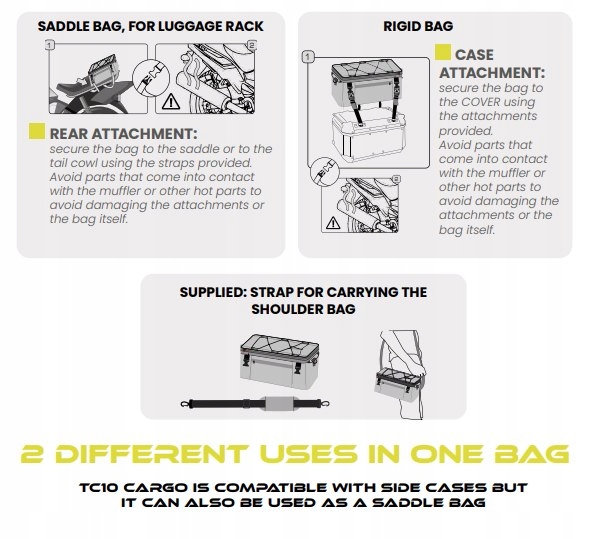 SADDLE BAG, FOR LUGGAGE RACK

1

2

REAR ATTACHMENT:
secure the bag to the saddle or to the tail cowl using the straps provided. Avoid parts that come into contact with the muffler or other hot parts to avoid damaging the attachments or the bag itself.

RIGID BAG

1

2

CASE ATTACHMENT:
secure the bag to the COVER using the attachments provided.
Avoid parts that come into contact with the muffler or other hot parts to avoid damaging the attachments or the bag itself.

SUPPLIED: STRAP FOR CARRYING THE SHOULDER BAG

2 DIFFERENT USES IN ONE BAG

TC10 CARGO IS COMPATIBLE WITH SIDE CASES BUT IT CAN ALSO BE USED AS A SADDLE BAG