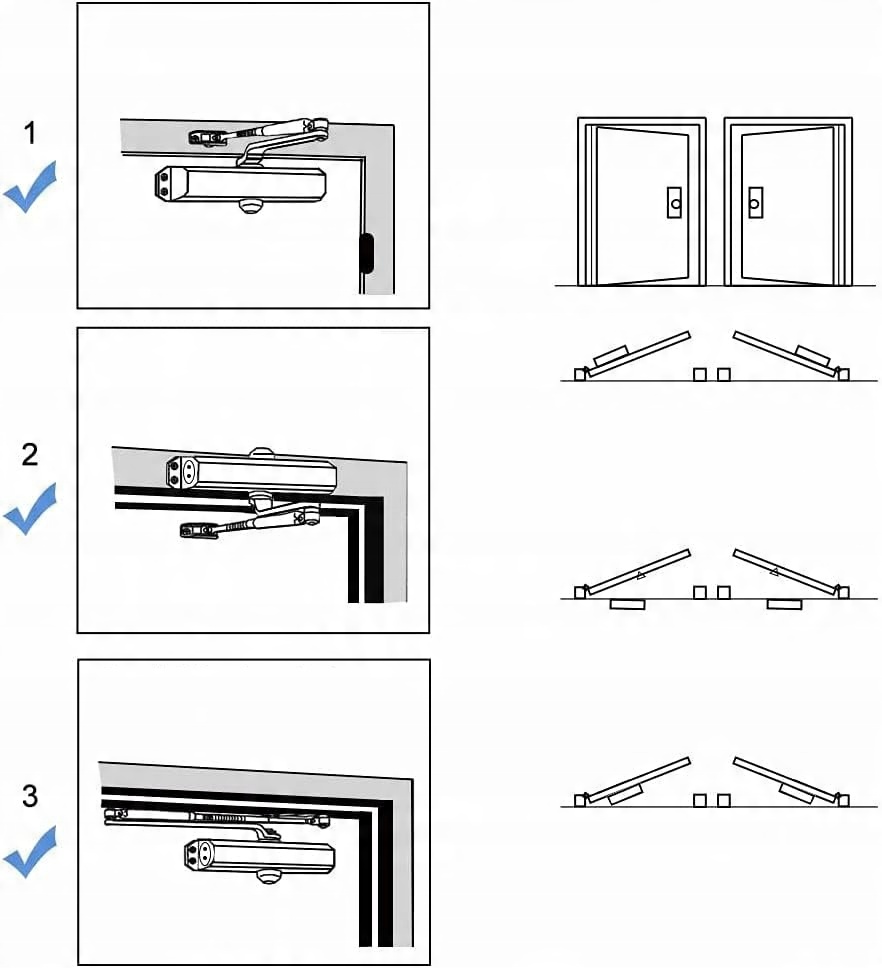 1

2

3