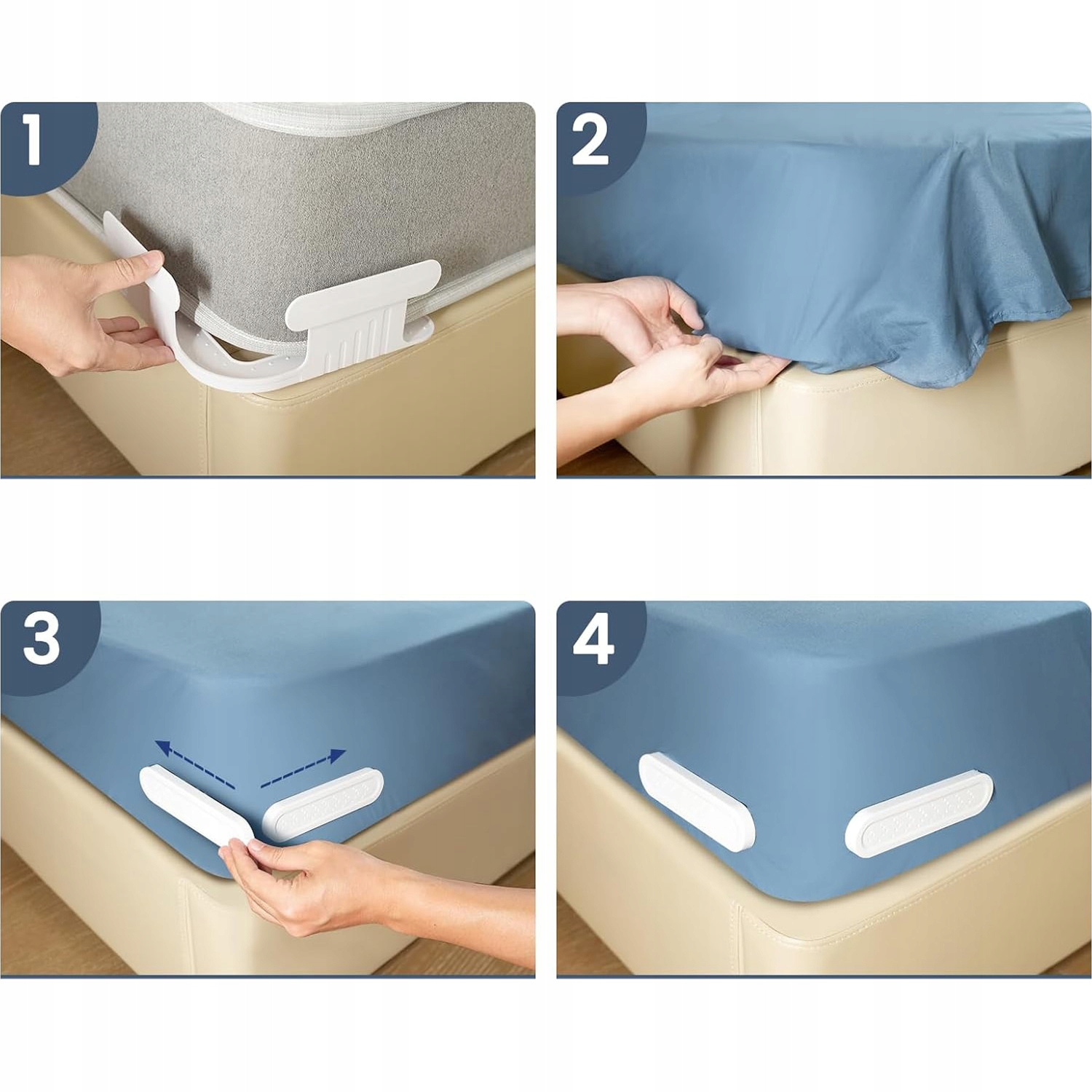 1

2

3

4