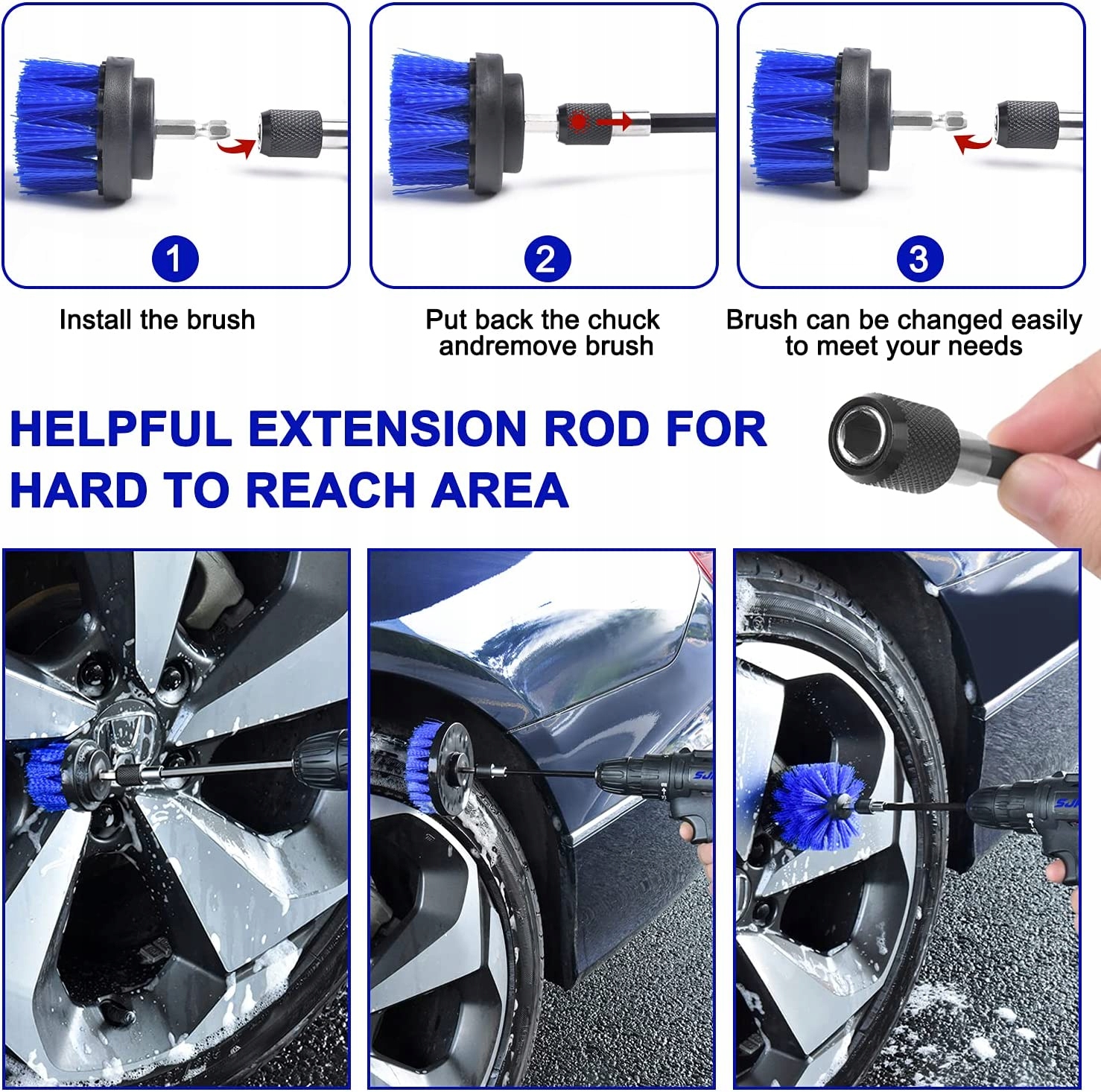 1

Install the brush

2

Put back the chuck andremove brush

3

Brush can be changed easily to meet your needs

HELPFUL EXTENSION ROD FOR HARD TO REACH AREA

SJ

SJ