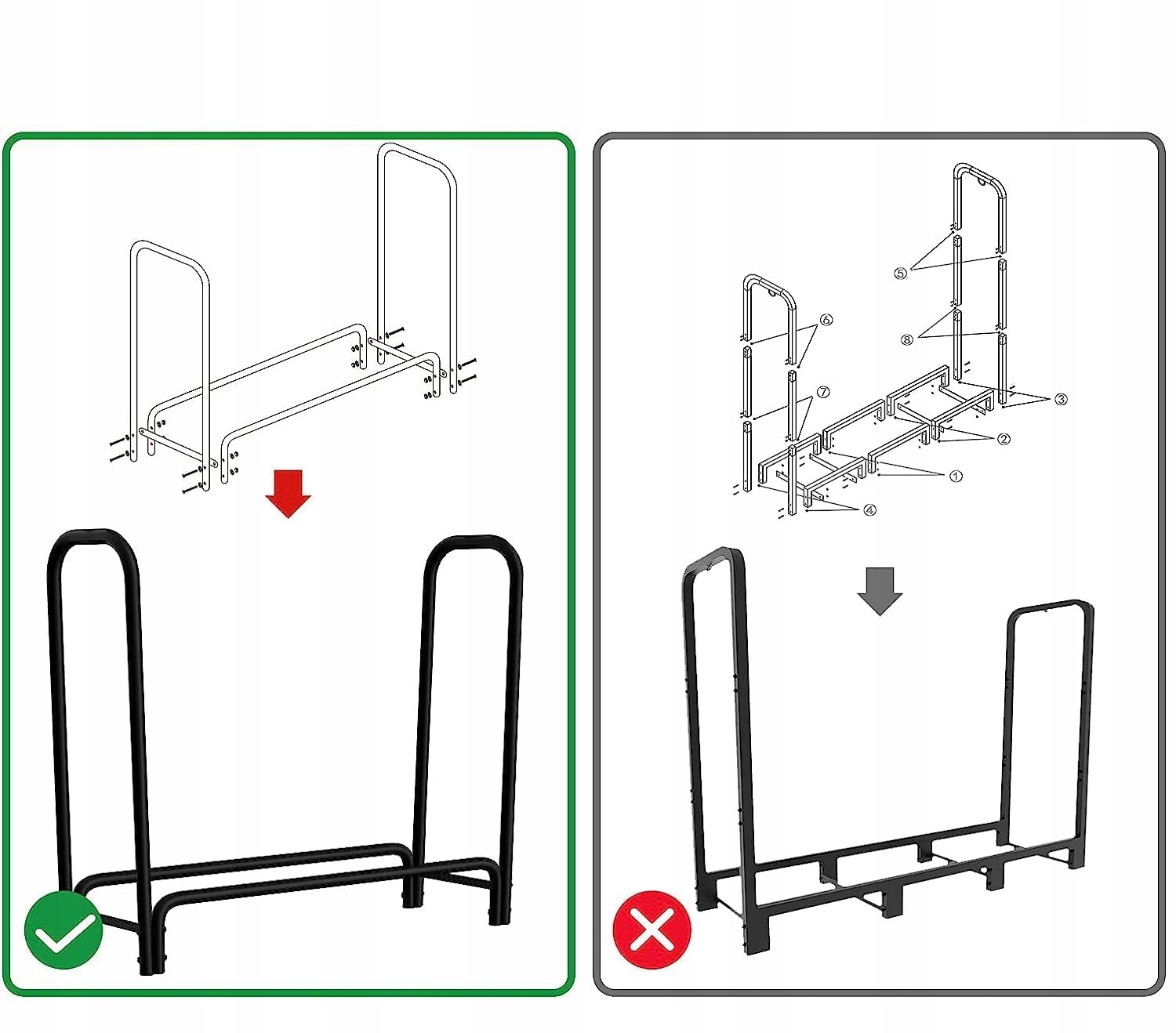 ⑤
⑥
⑧
⑦
③
②
①
④