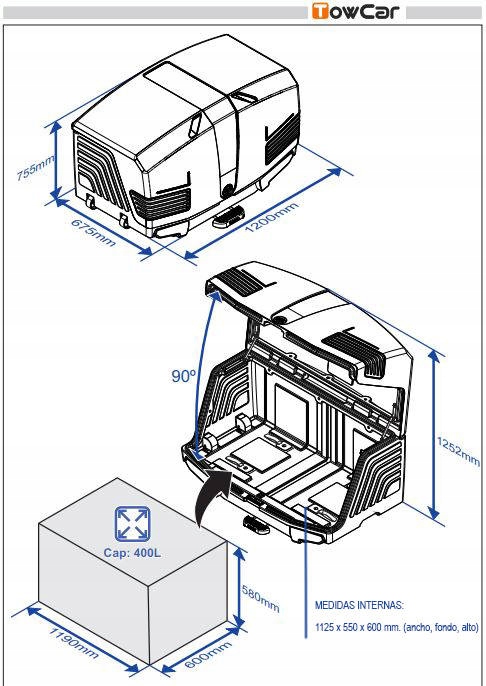 TowCar

755mm

675mm

1200mm

90º

1252mm

Cap: 400L

580mm

1190mm

600mm

MEDIDAS INTERNAS:

1125 x 550 x 600 mm. (ancho, fondo, alto)