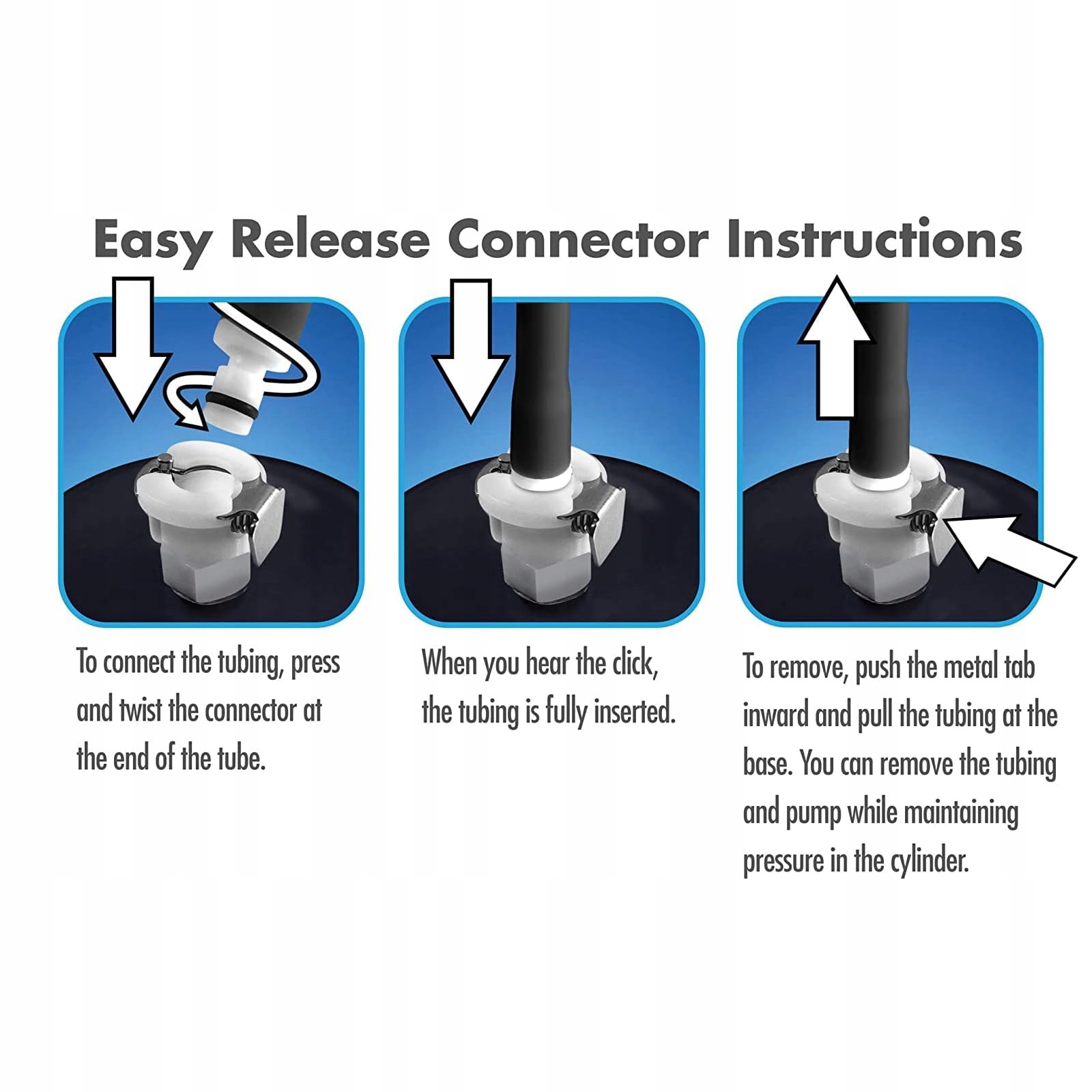 Easy Release Connector Instructions

To connect the tubing, press and twist the connector at the end of the tube.

When you hear the click, the tubing is fully inserted.

To remove, push the metal tab inward and pull the tubing at the base. You can remove the tubing and pump while maintaining pressure in the cylinder.