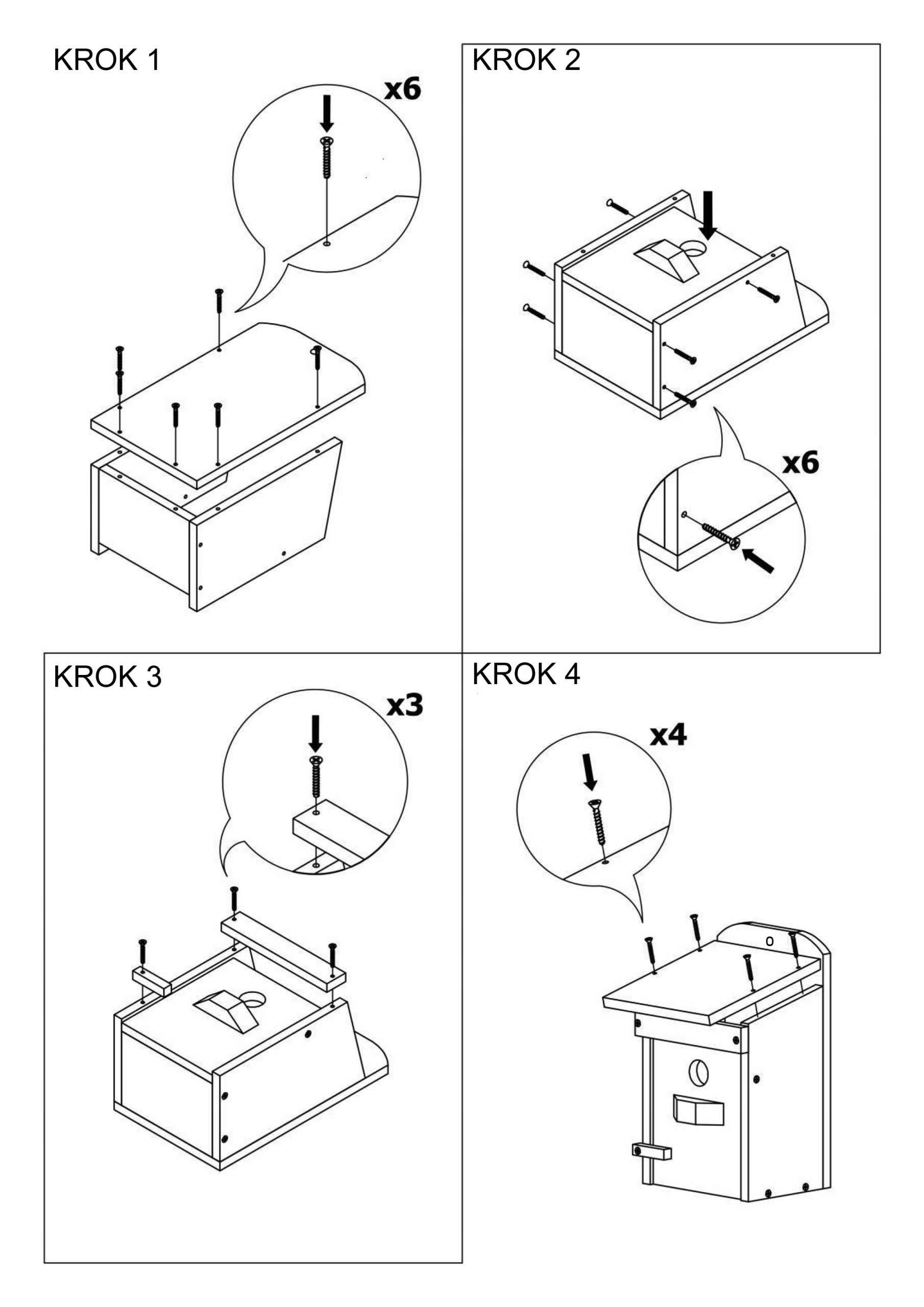 KROK 1

x6

KROK 2

x6

KROK 3

x3

KROK 4

x4