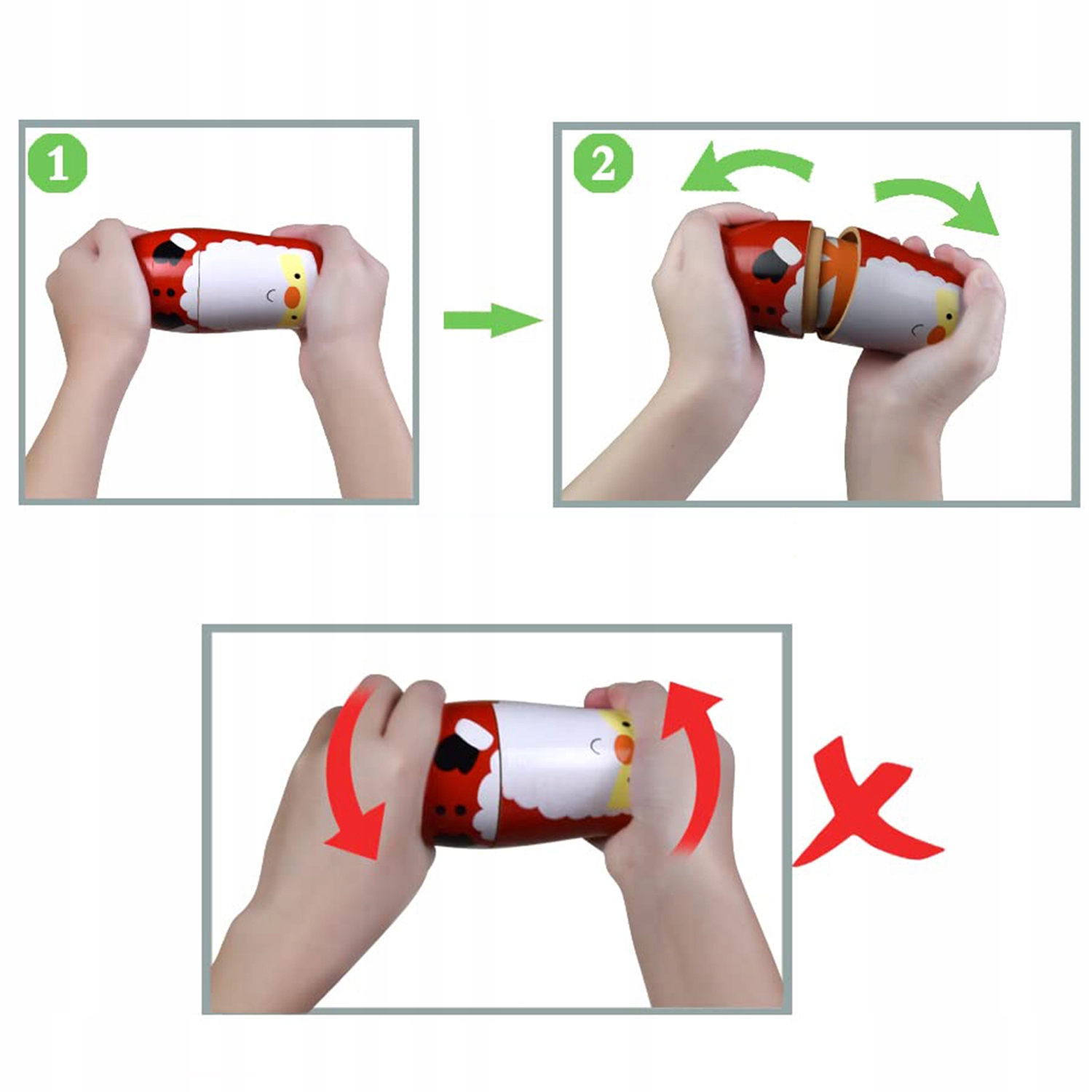 1

2