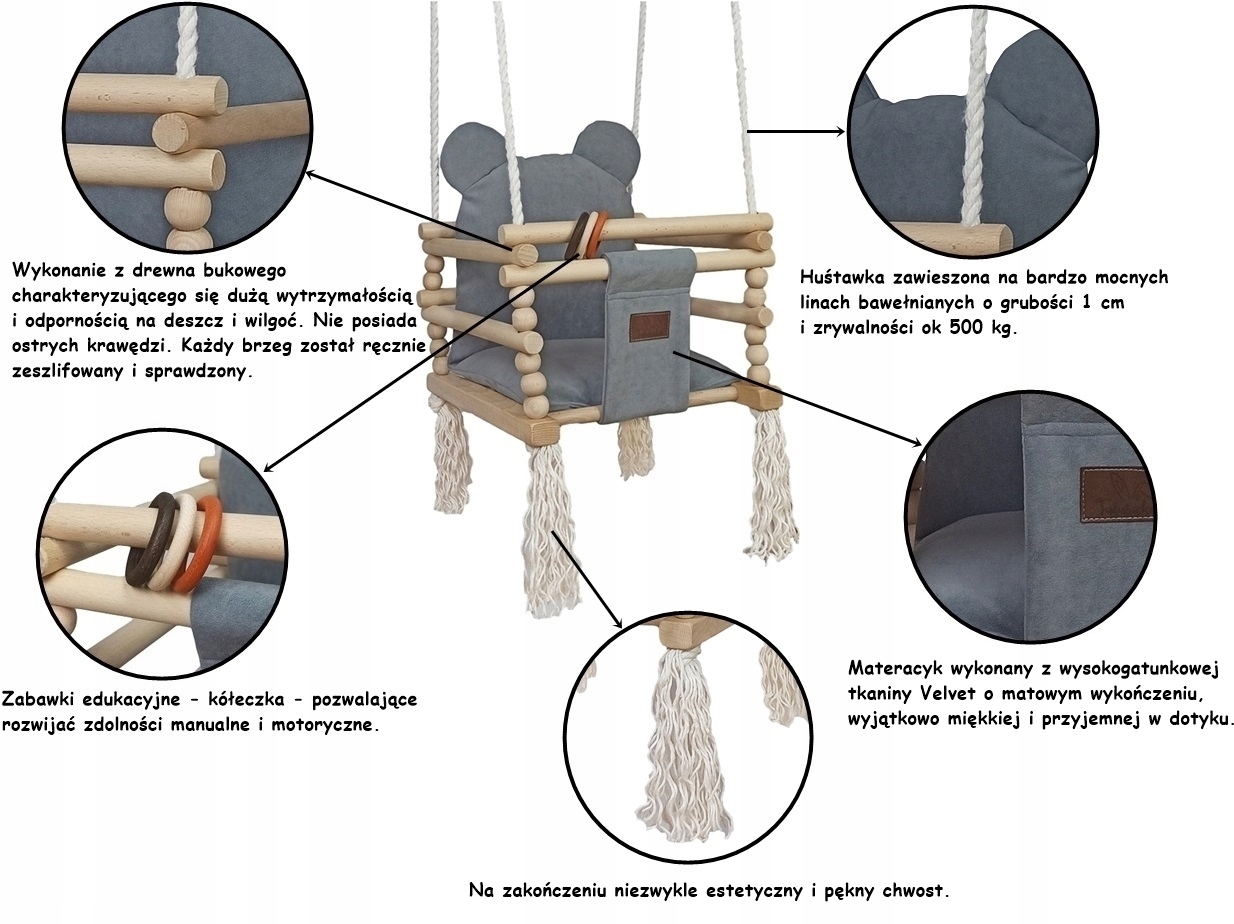 Wykonanie z drewna bukowego charakteryzującego się dużą wytrzymałością i odpornością na deszcz i wilgoć. Nie posiada ostrych krawędzi. Każdy brzeg został ręcznie zeszlifowany i sprawdzony.

Huśtawka zawieszona na bardzo mocnych linach bawełnianych o grubości 1 cm i zrywalności ok 500 kg.

Zabawki edukacyjne - kółeczka - pozwalające rozwijać zdolności manualne i motoryczne.

Materacyk wykonany z wysokogatunkowej tkaniny Velvet o matowym wykończeniu, wyjątkowo miękkiej i przyjemnej w dotyku.

Na zakończeniu niezwykle estetyczny i pękny chwost.