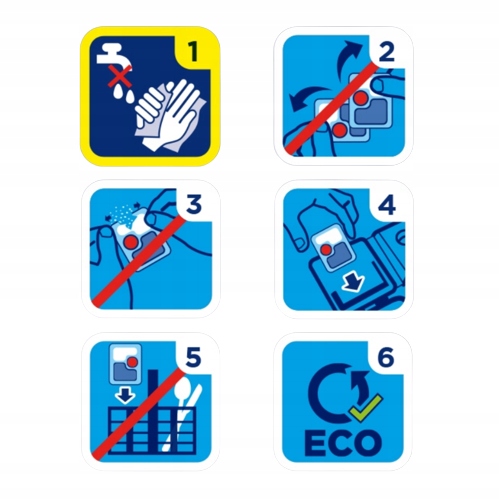 1

2

3

4

5

6

ECO