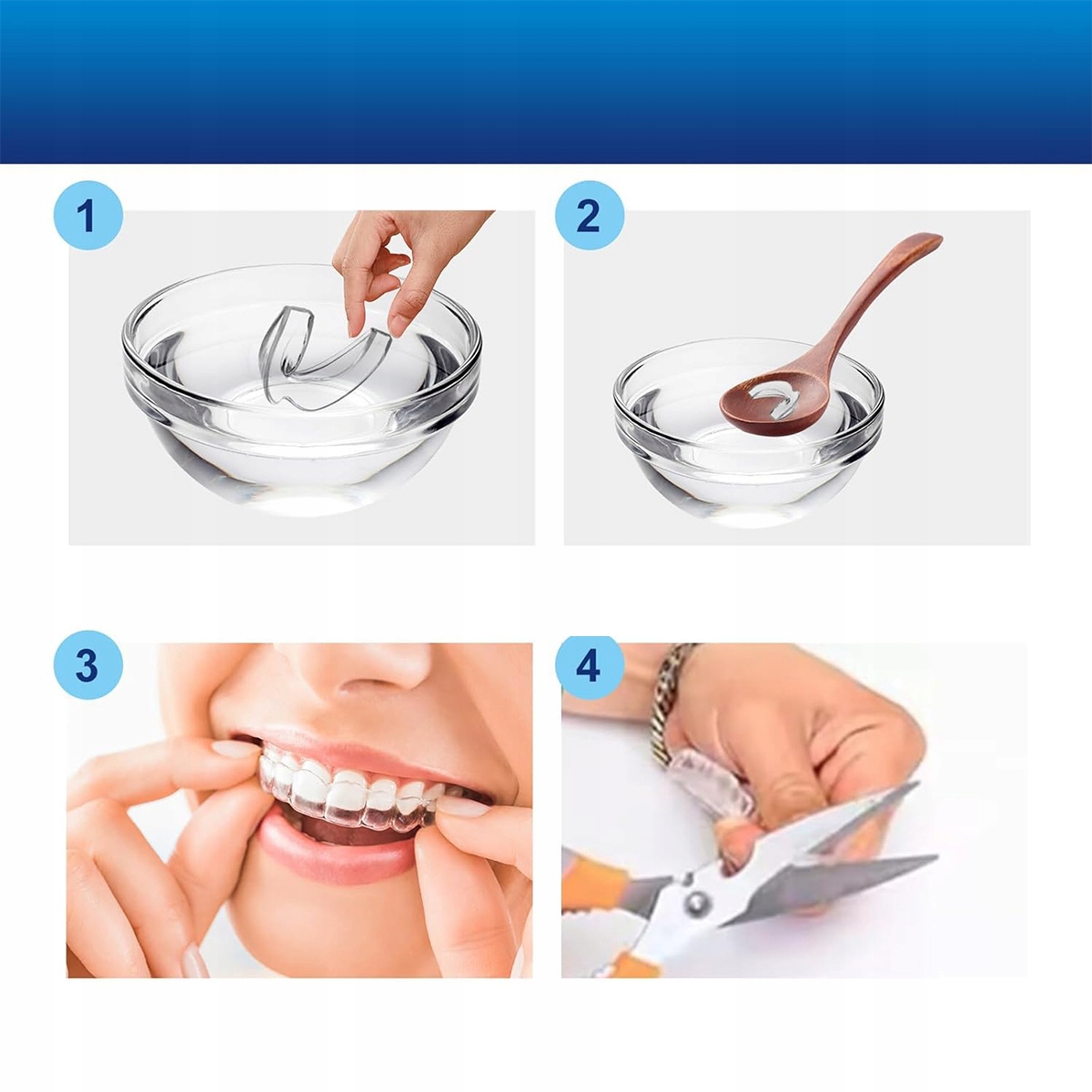 1

2

3

4