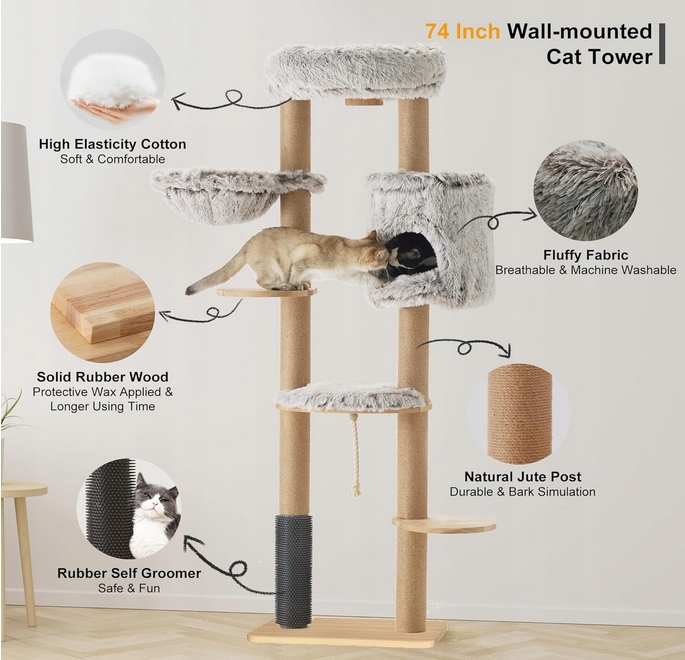 74 Inch Wall-mounted Cat Tower

High Elasticity Cotton
Soft & Comfortable

Fluffy Fabric
Breathable & Machine Washable

Solid Rubber Wood
Protective Wax Applied & Longer Using Time

Natural Jute Post
Durable & Bark Simulation

Rubber Self Groomer
Safe & Fun